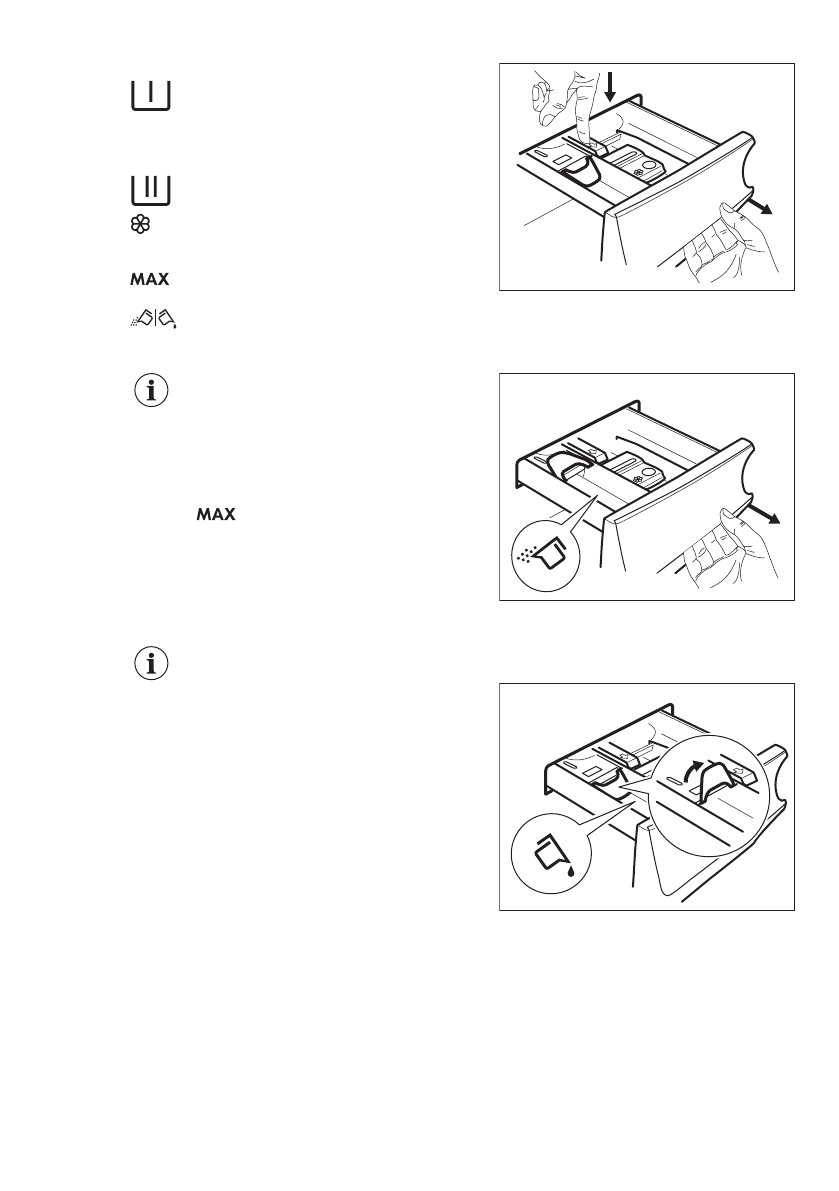 MAX

MAX