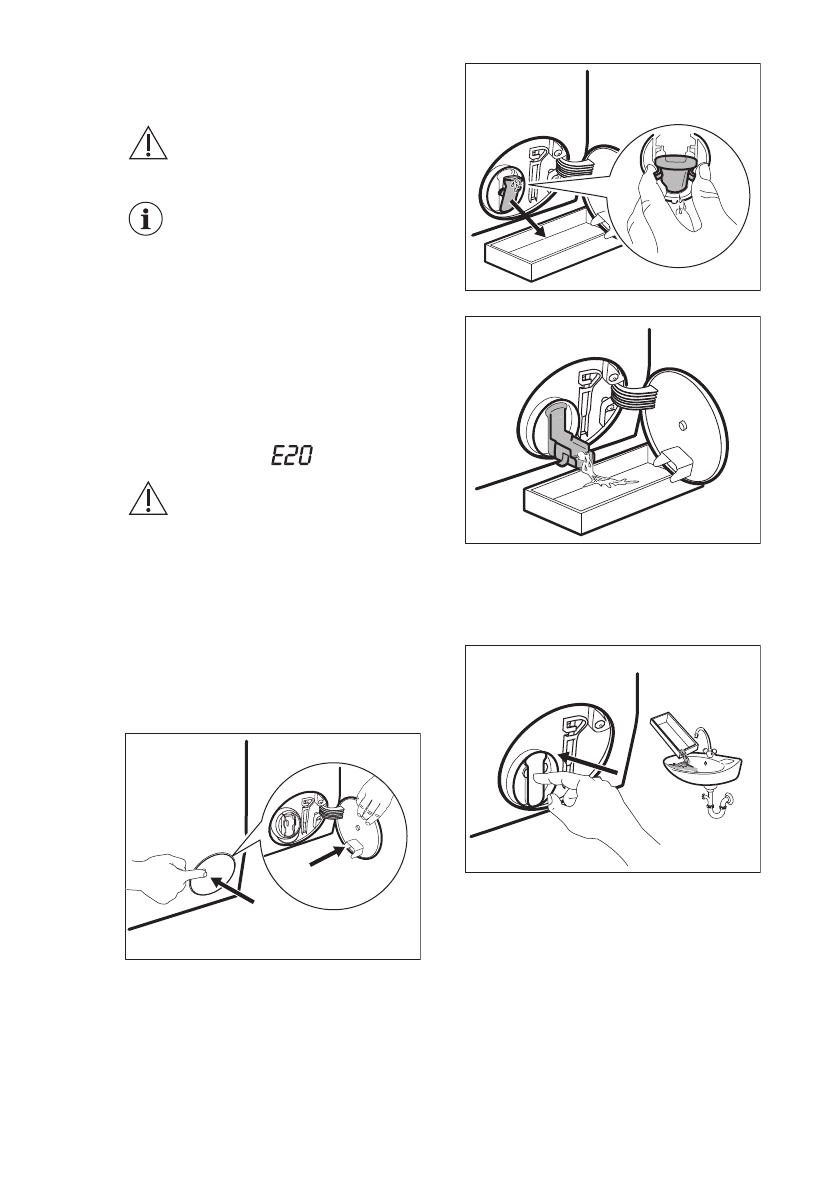 E20