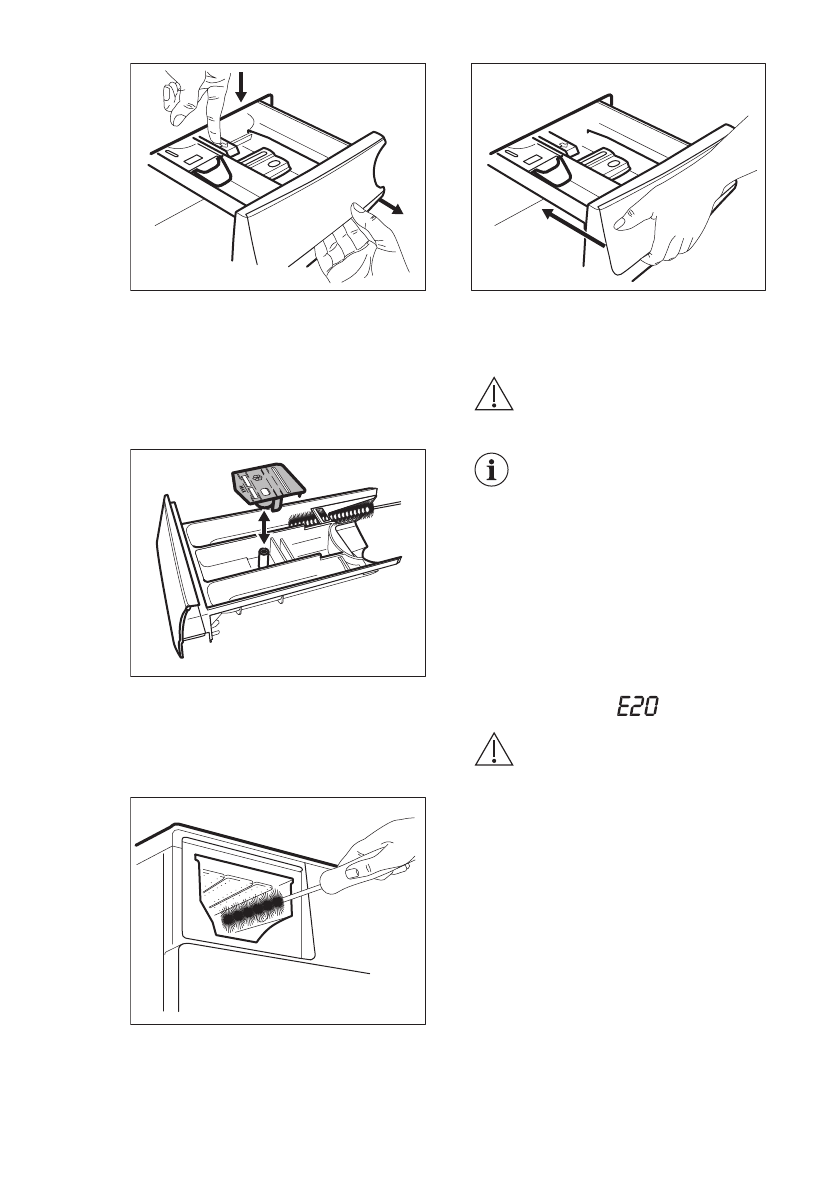 E20