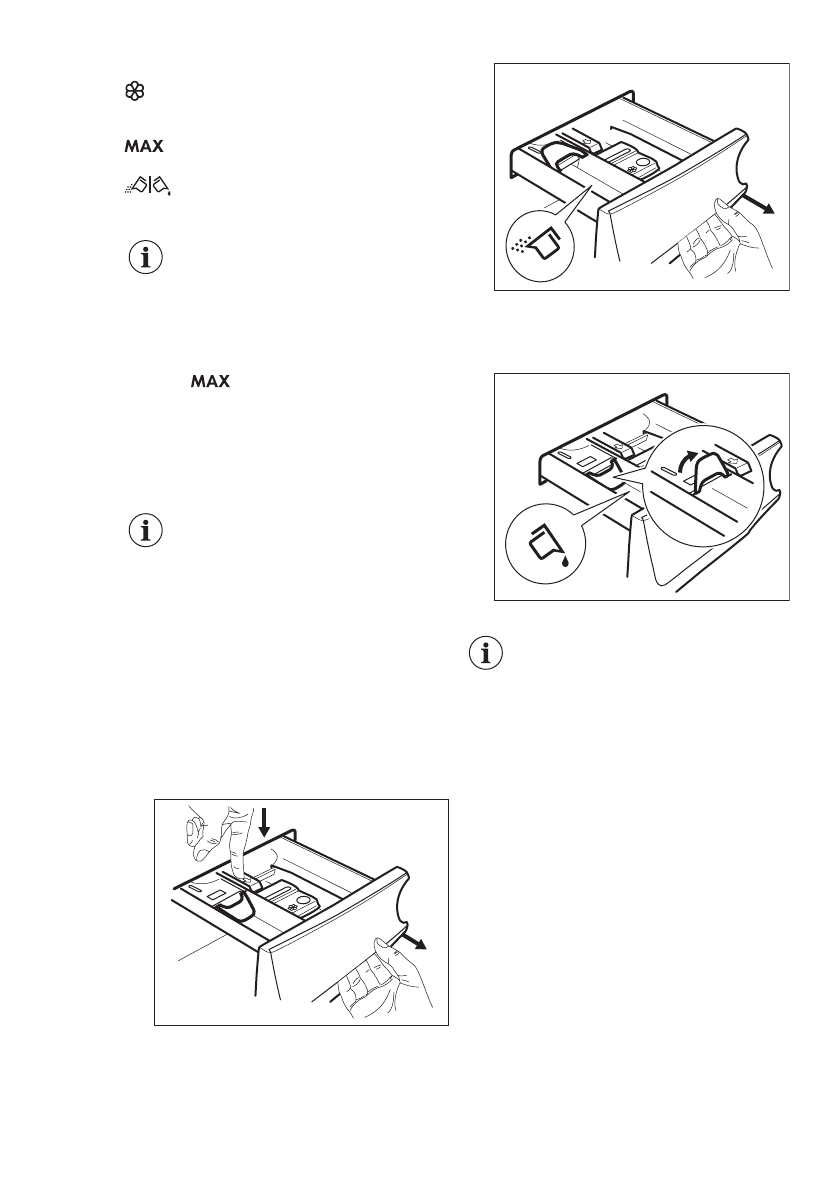 MAX

MAX