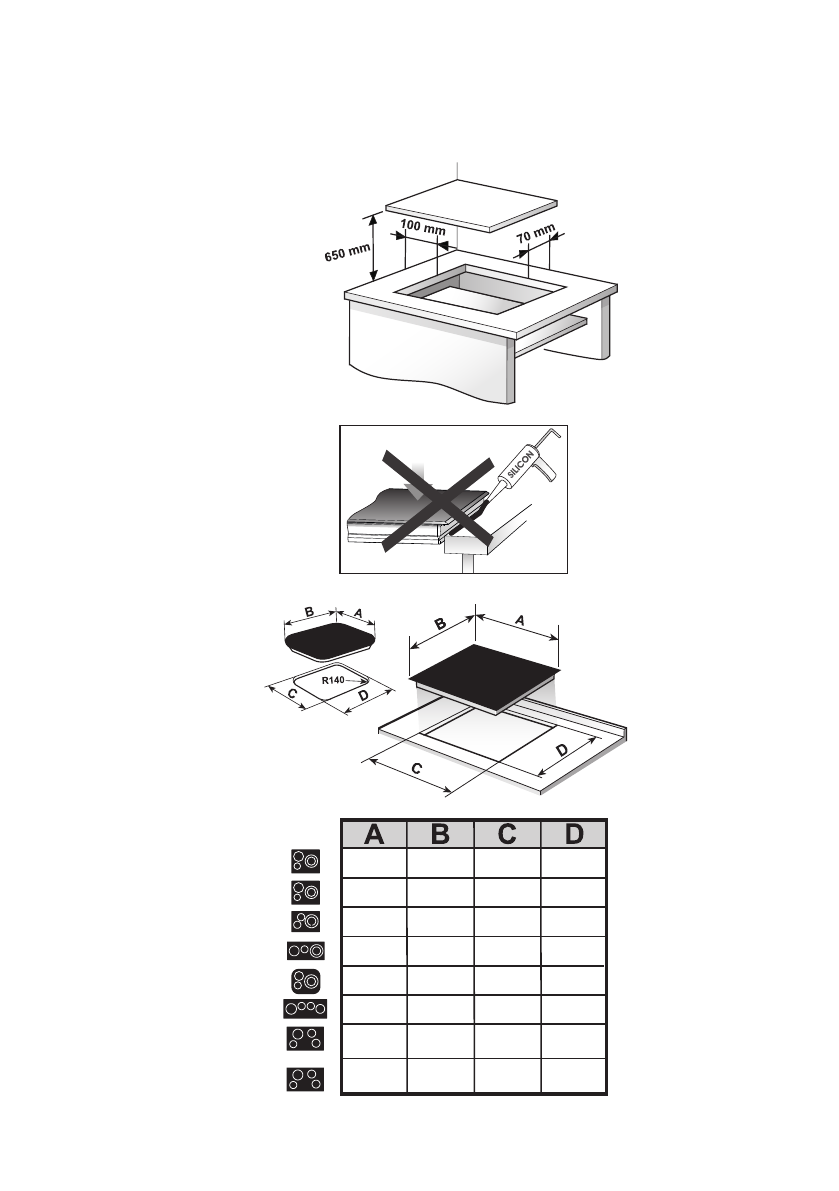 650 mm

100 mm

70 mm

SILICON

B
A
R140
C
D

B
A
C
D

| A | B | C | D |
|---|---|---|---|
|  |  |  |  |
|  |  |  |  |
|  |  |  |  |
|  |  |  |  |
|  |  |  |  |
|  |  |  |  |
|  |  |  |  |
|  |  |  |  |