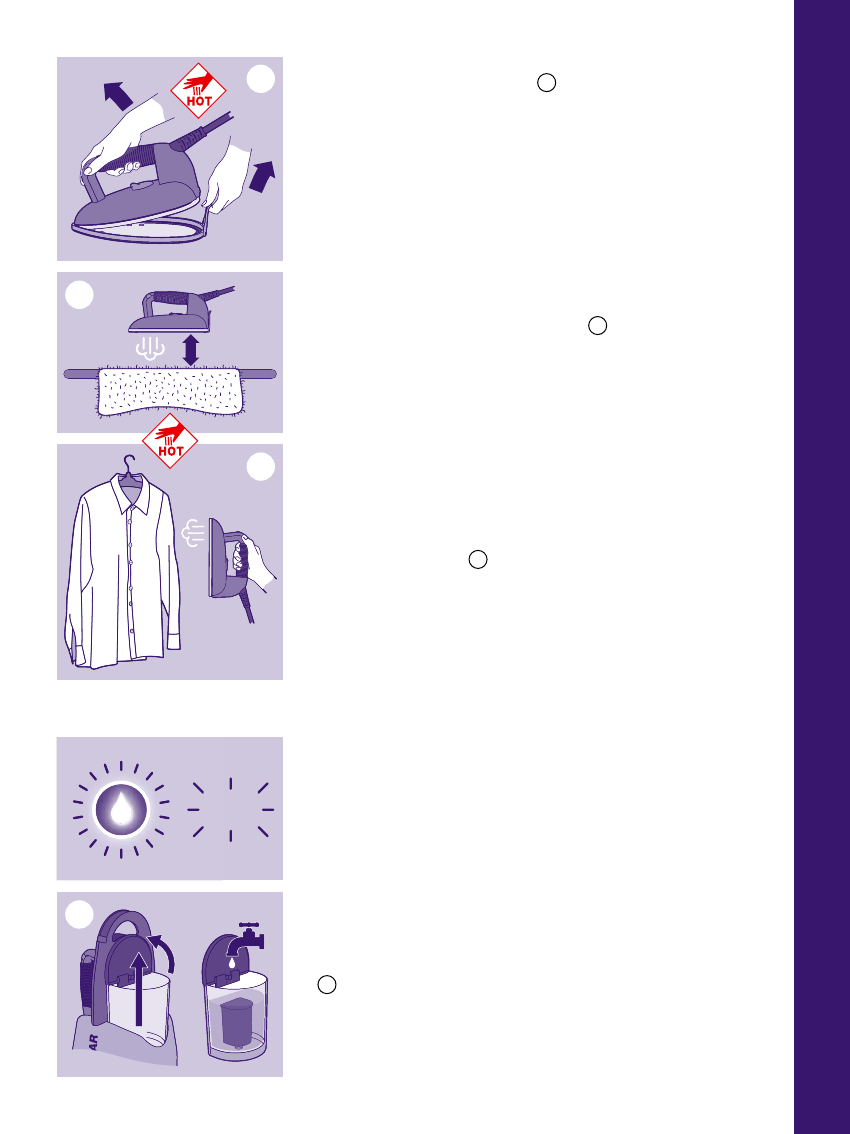 HOT

HOT

AR