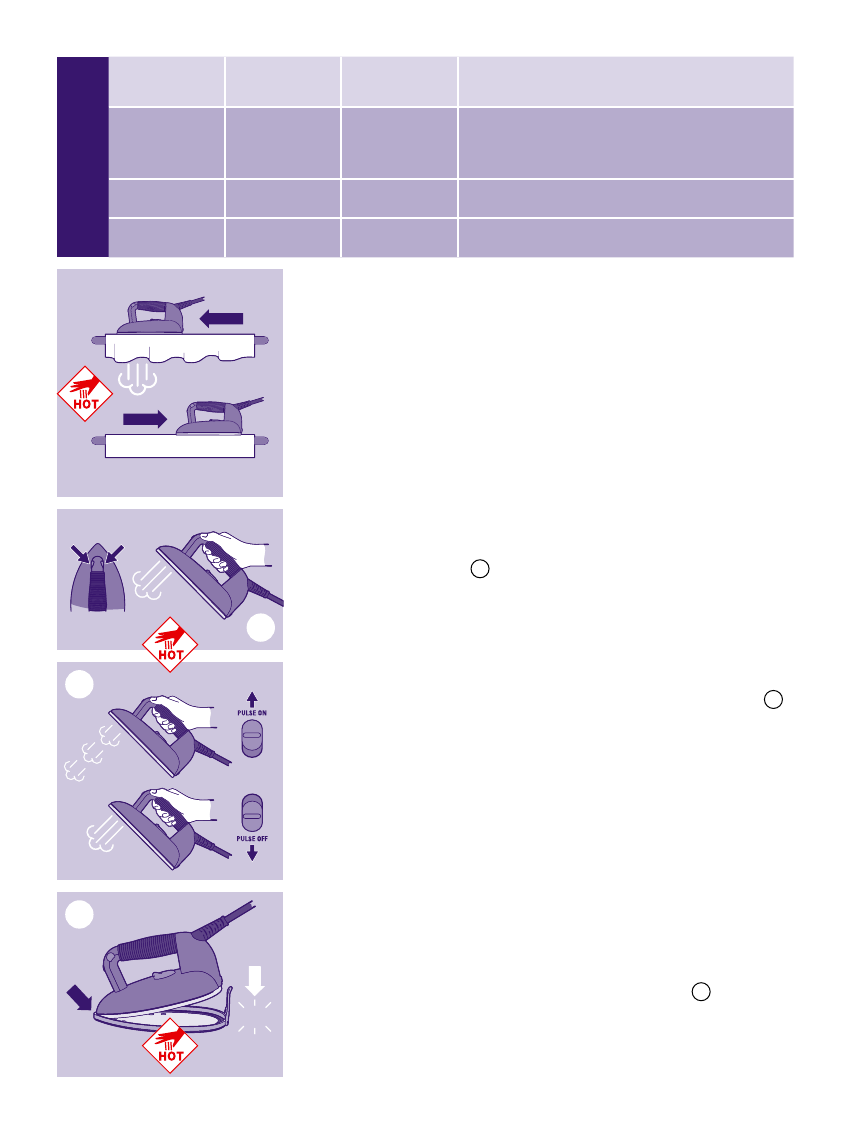 HOT

HOT

PULSE ON

PULSE OFF

HOT