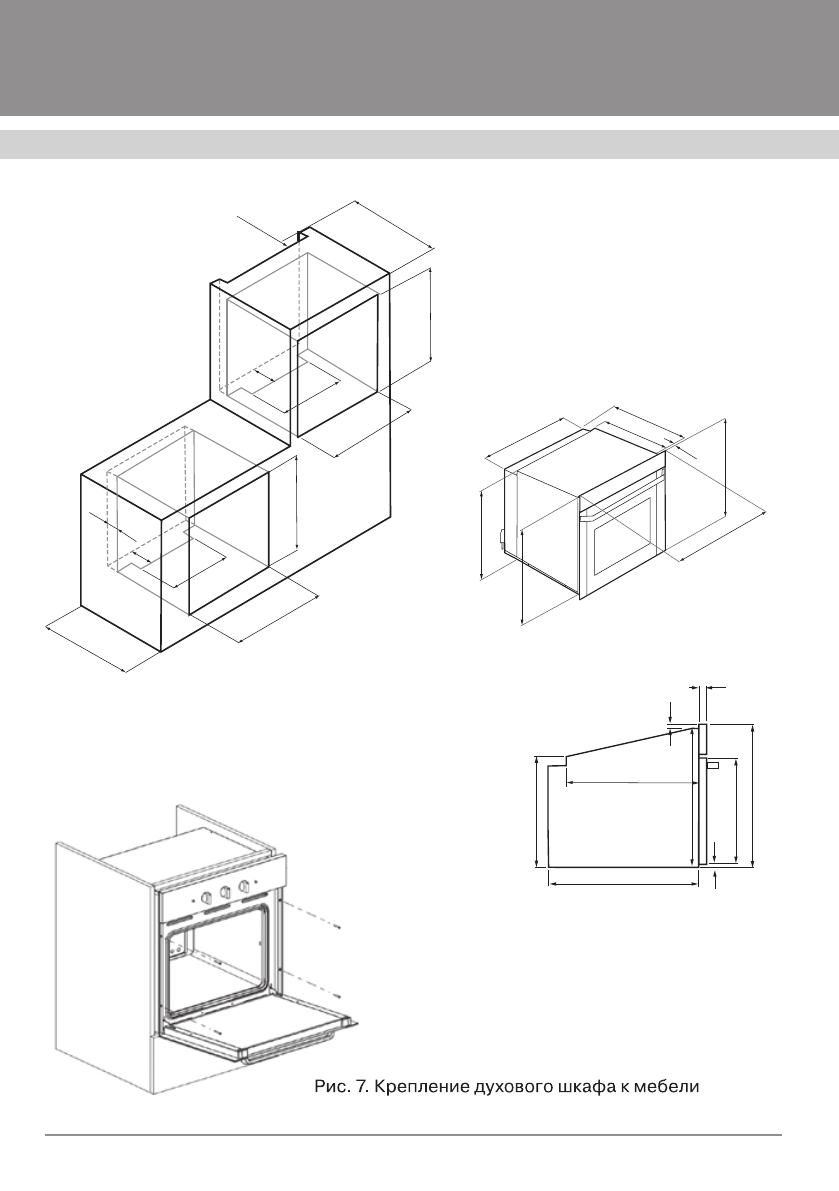 Рис. 7. Крепление духового шкафа к мебели