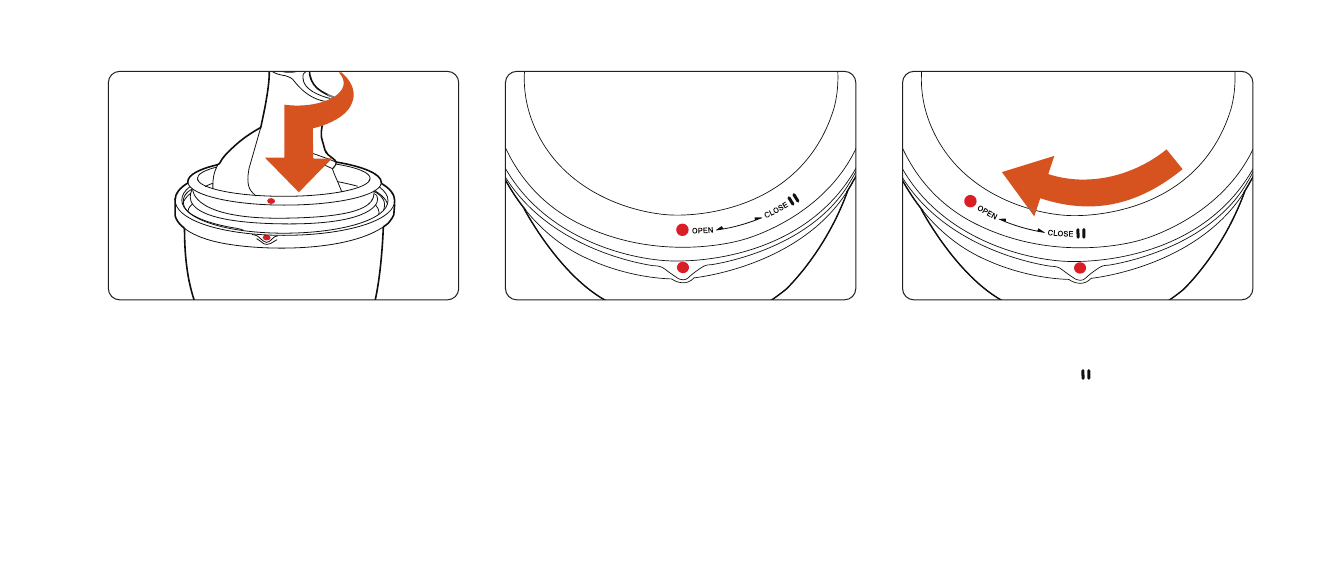 OPEN CLOSE

OPEN CLOSE