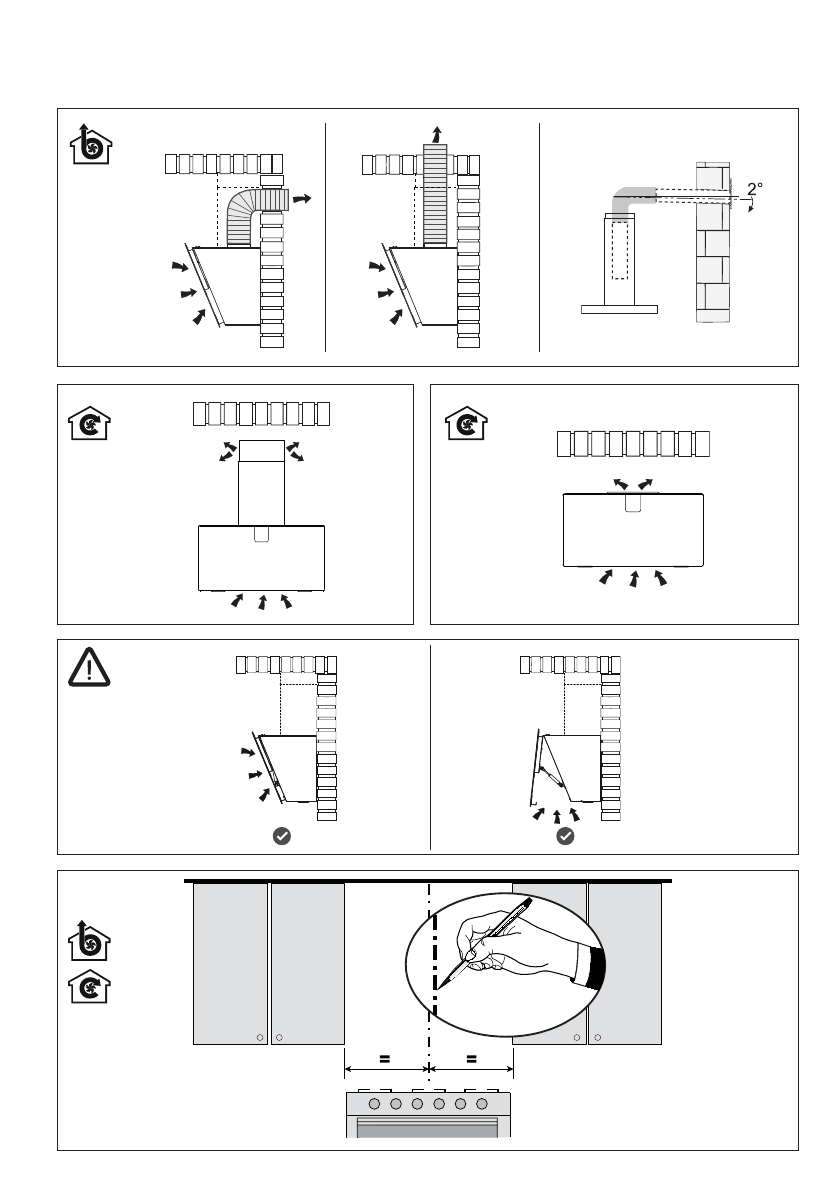 2°

=

=