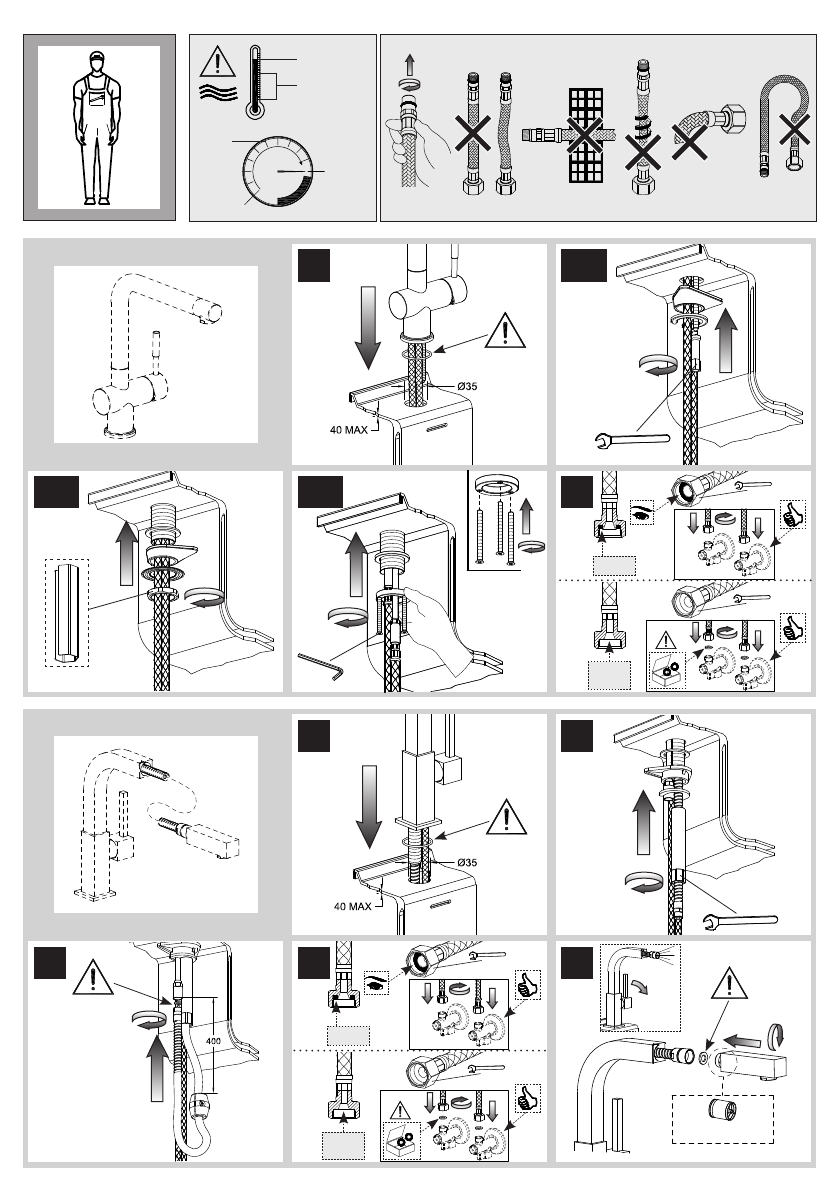 Ø35

40 MAX

Ø35

40 MAX

400