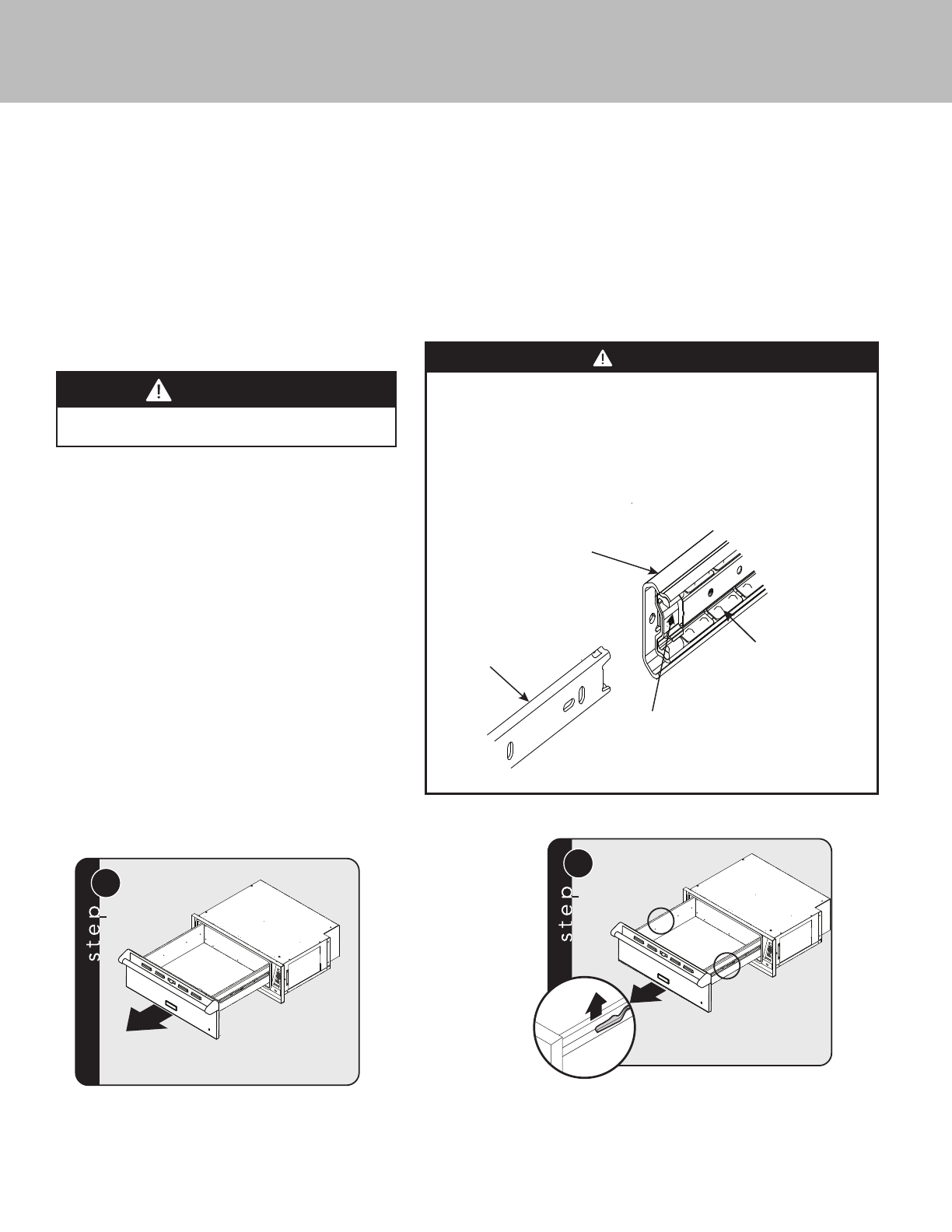 step

step