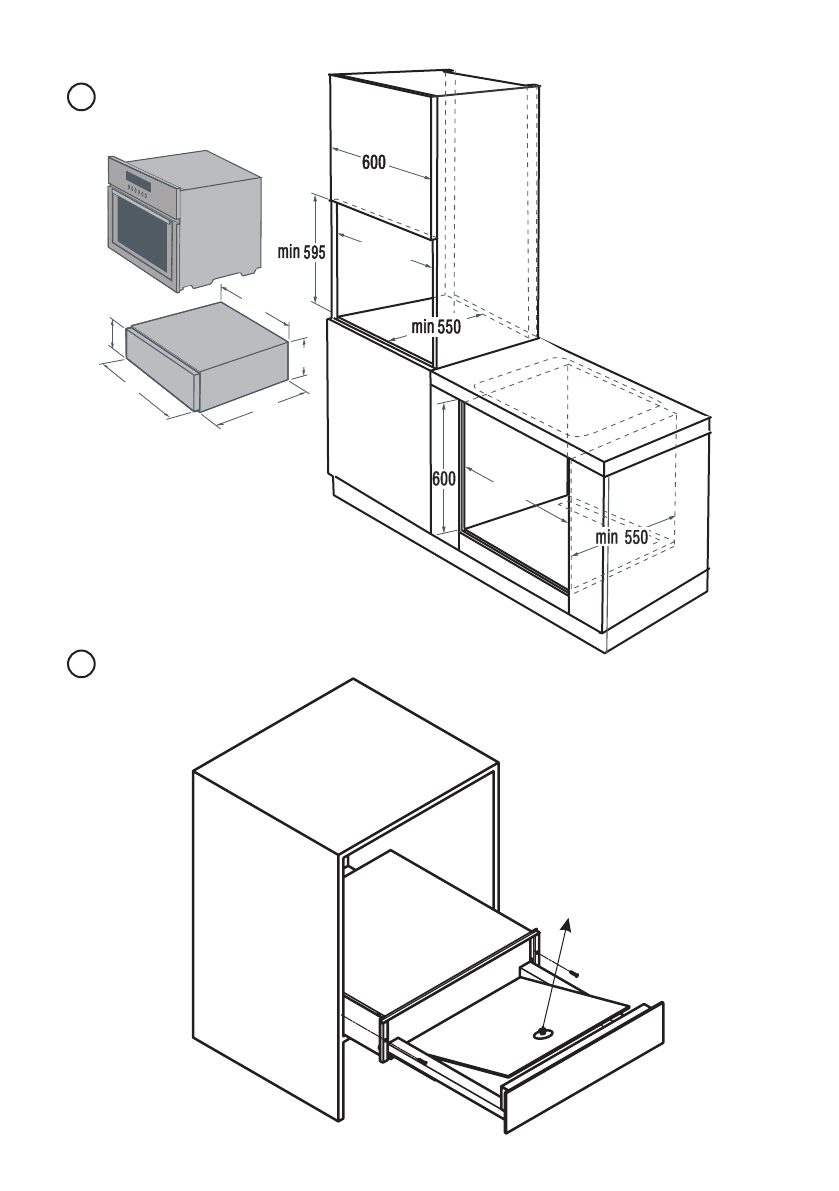 600

min 595

min 550

600

min 550