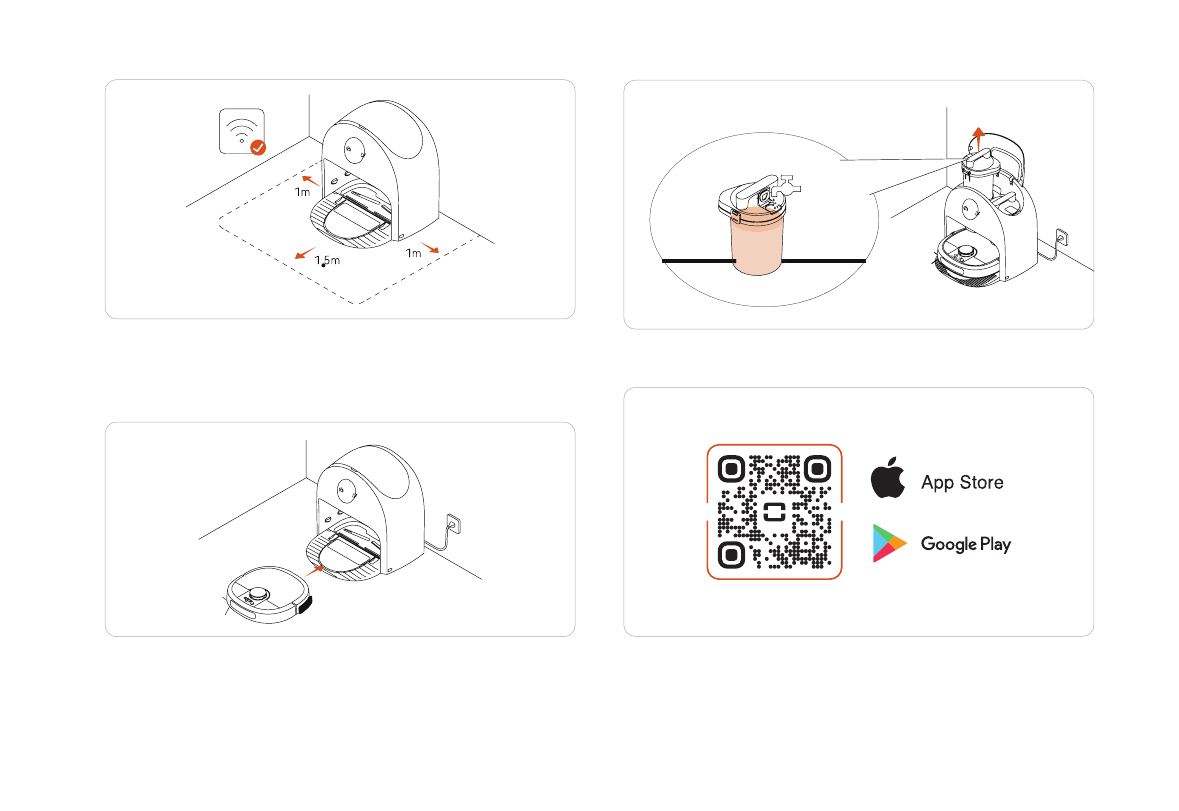 1m

1.5m

1m

App Store

Google Play