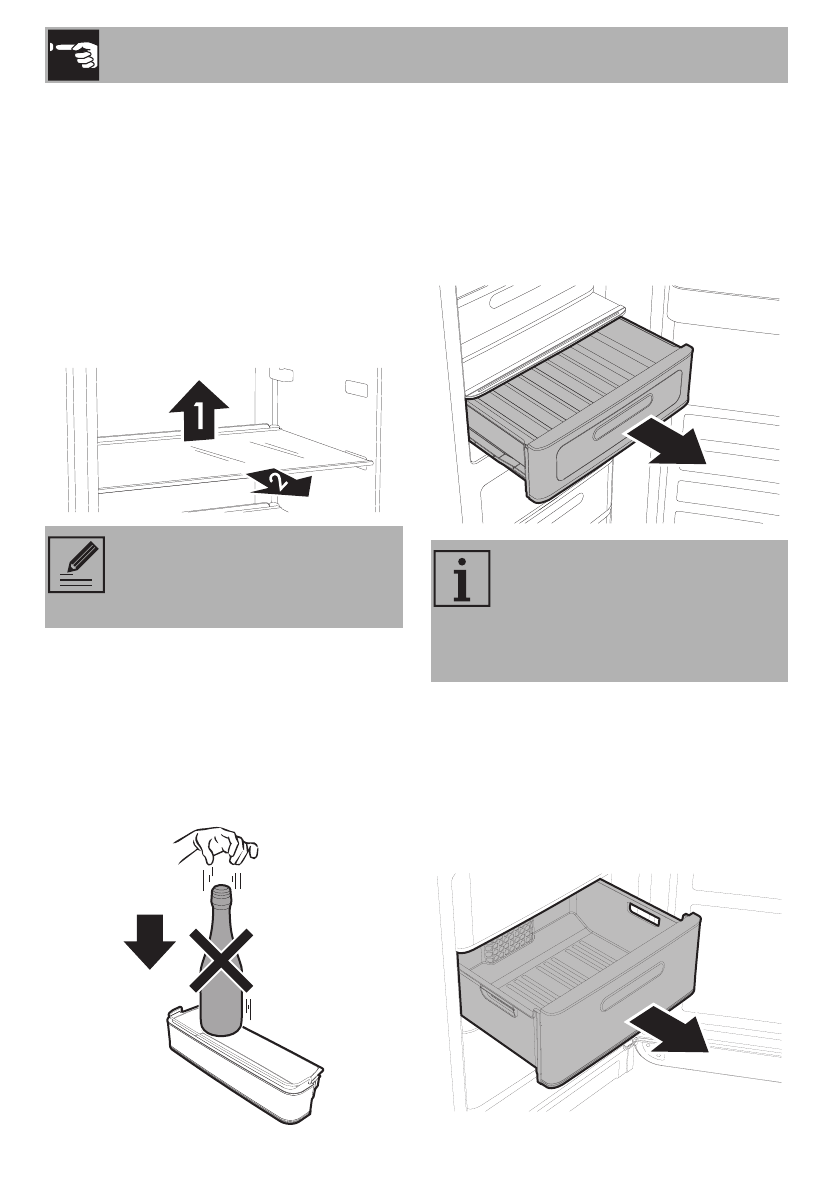 1

2