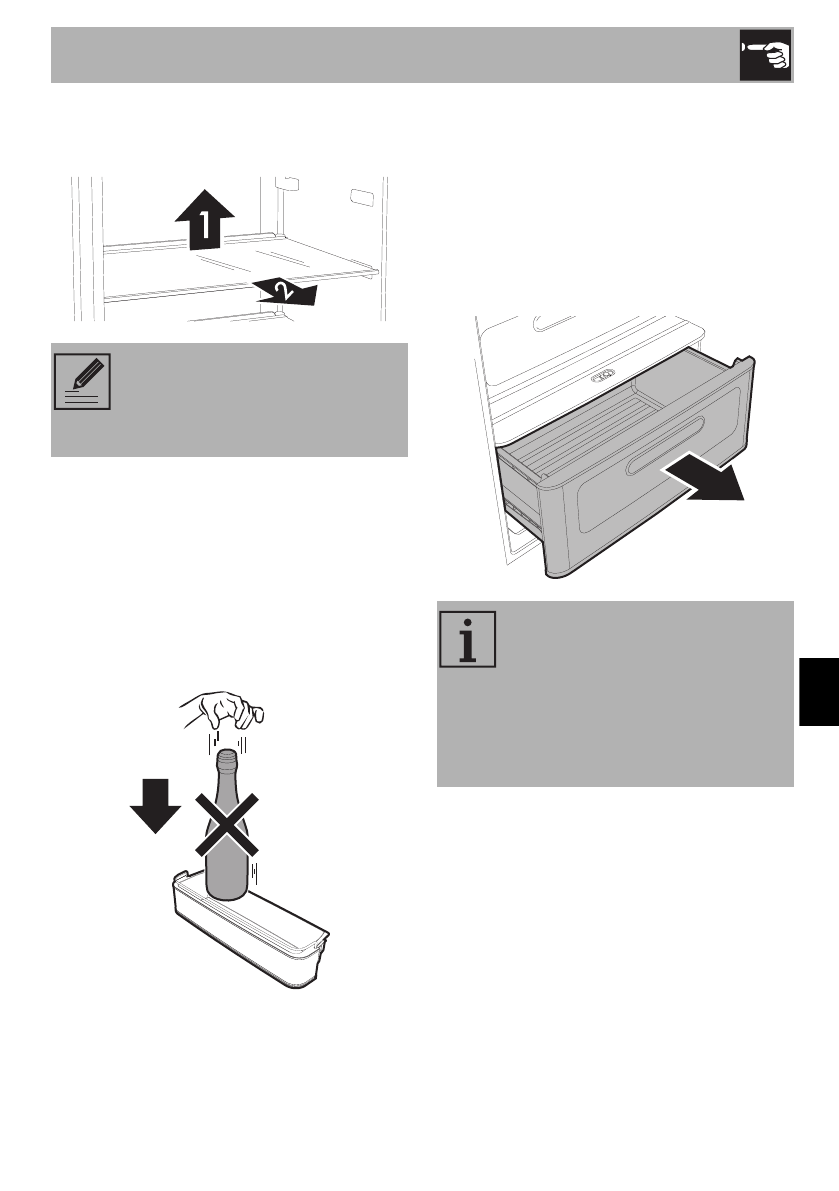 1

2