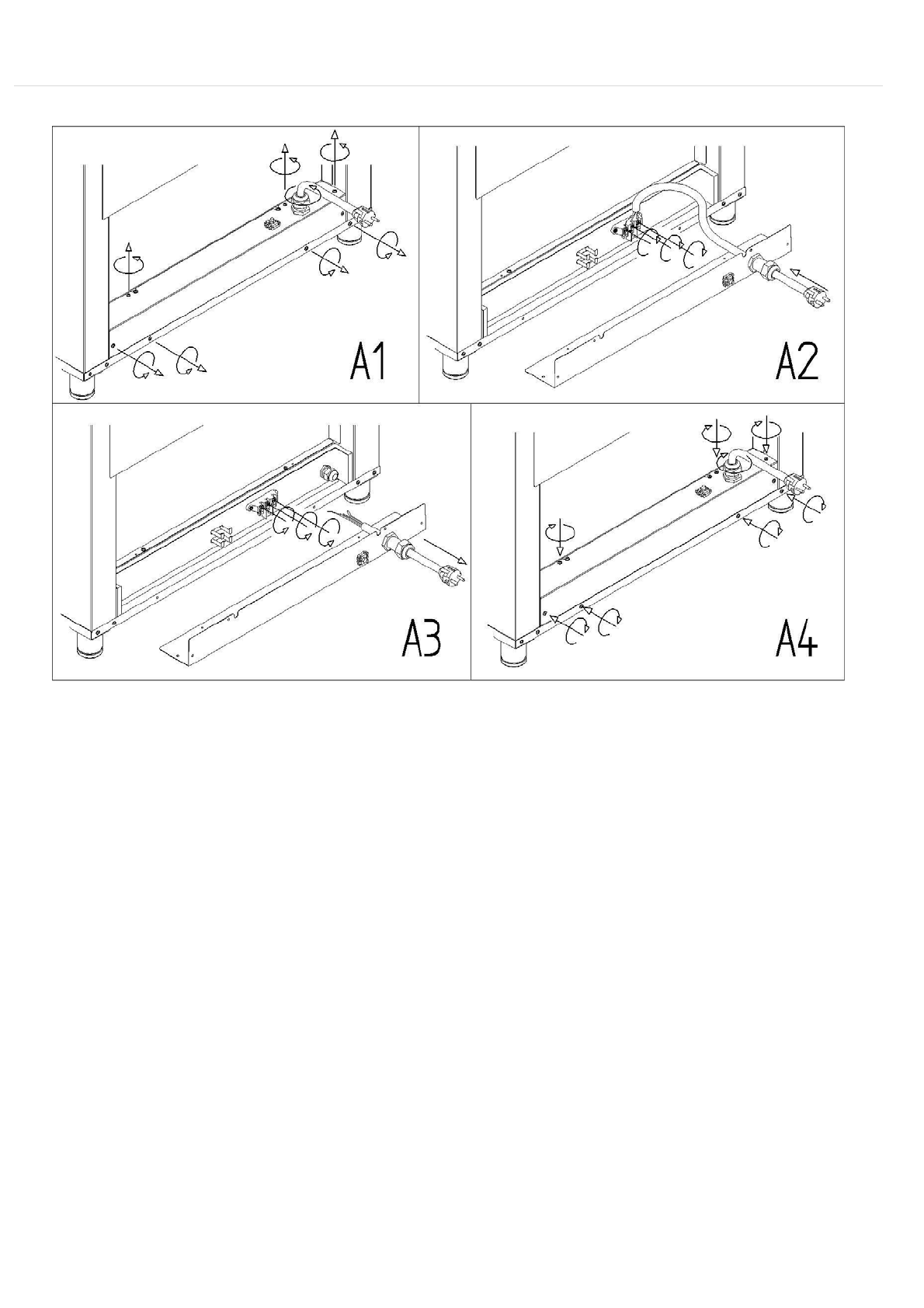 A1

A2

A3

A4