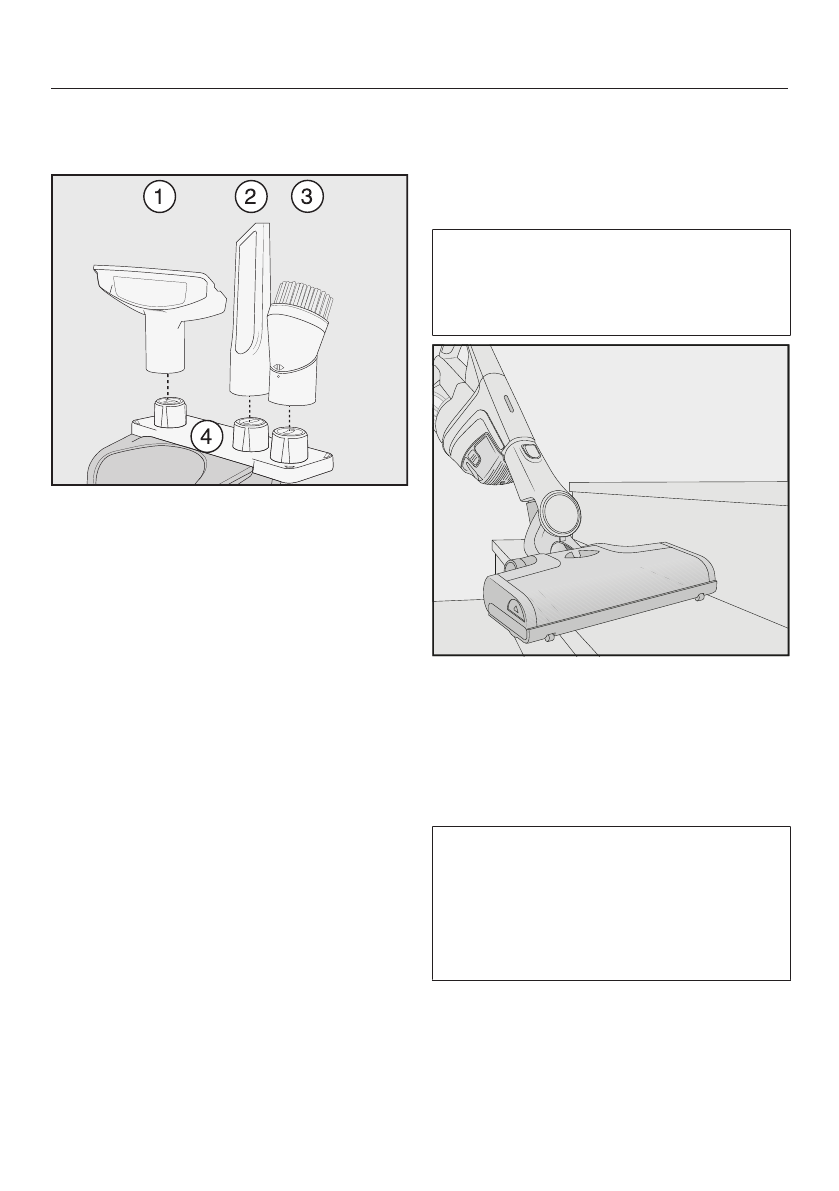 1 2 3

4