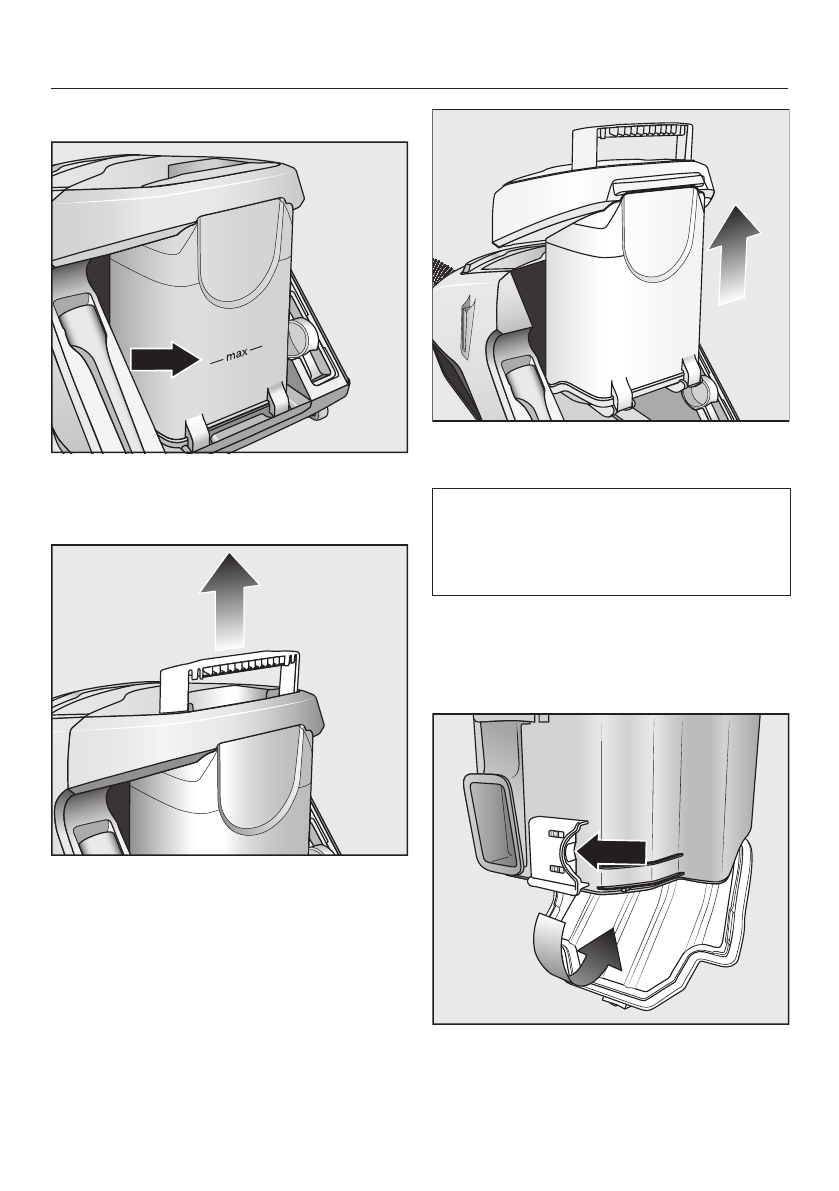 — max —