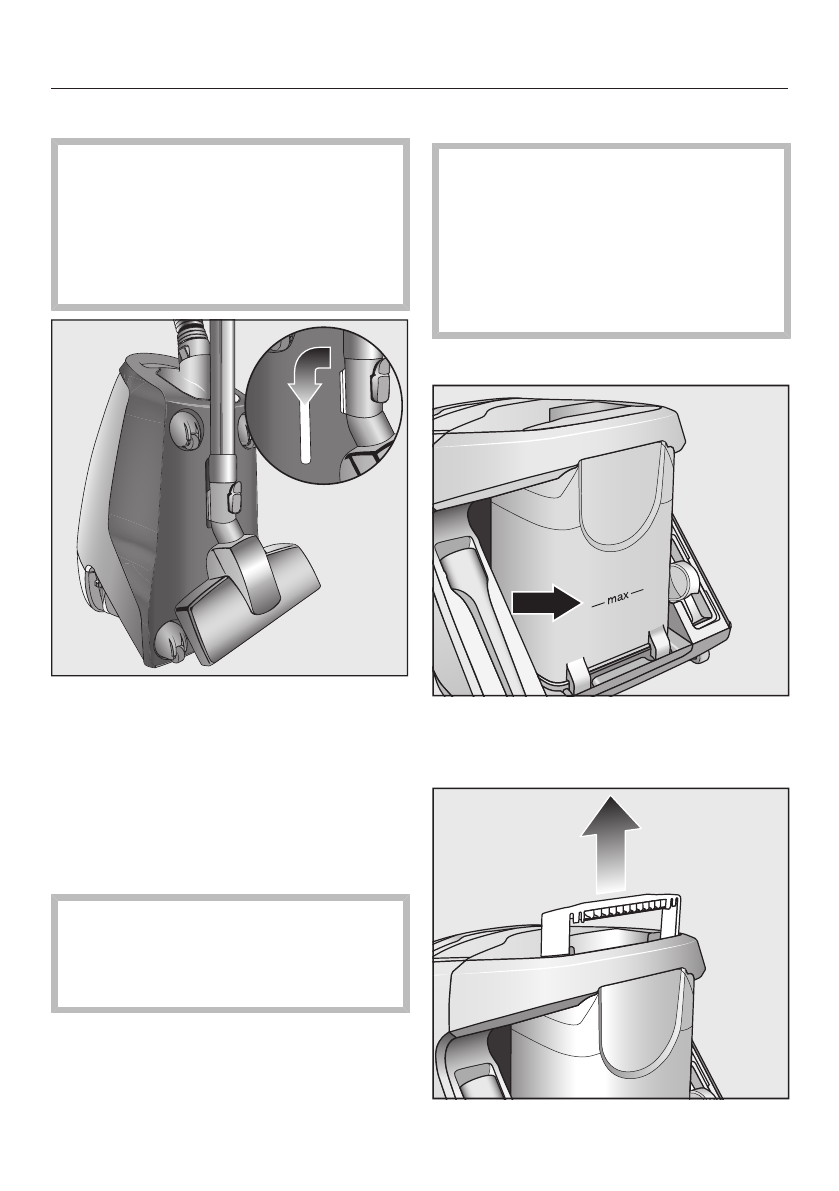 — max —