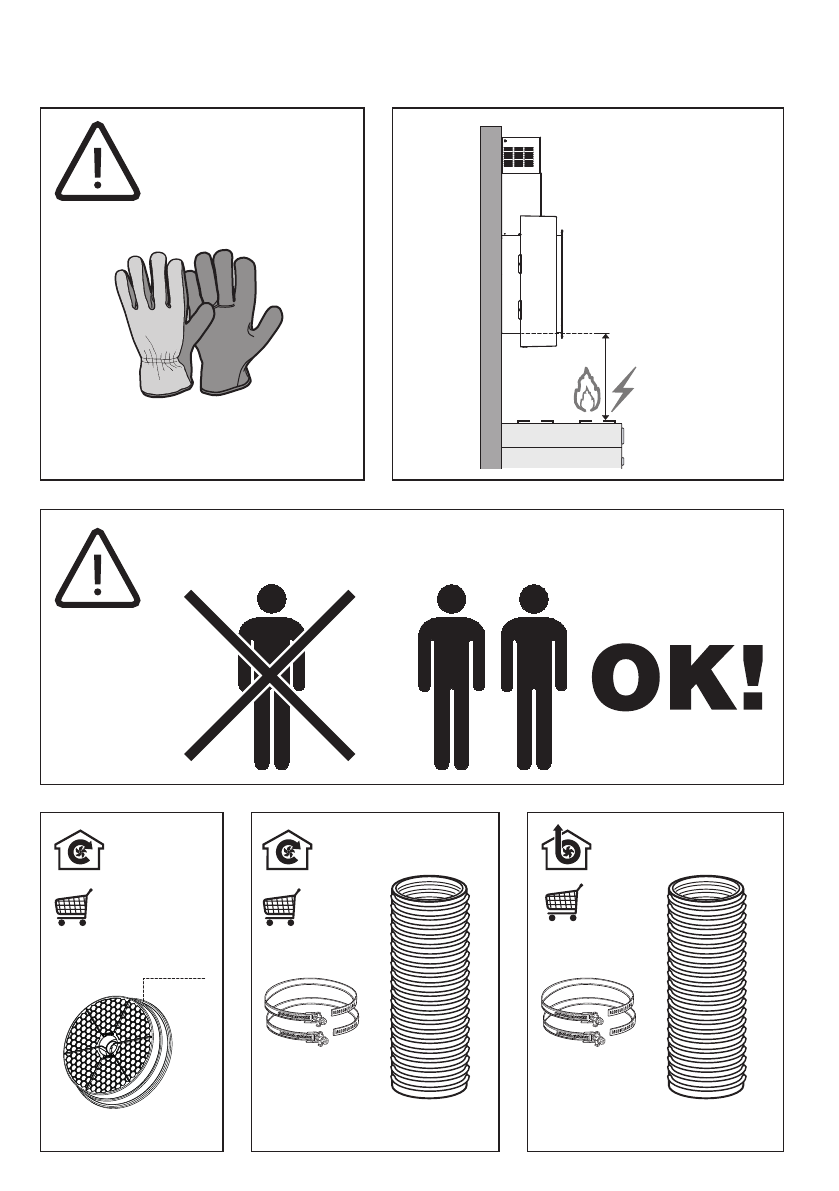 OK!