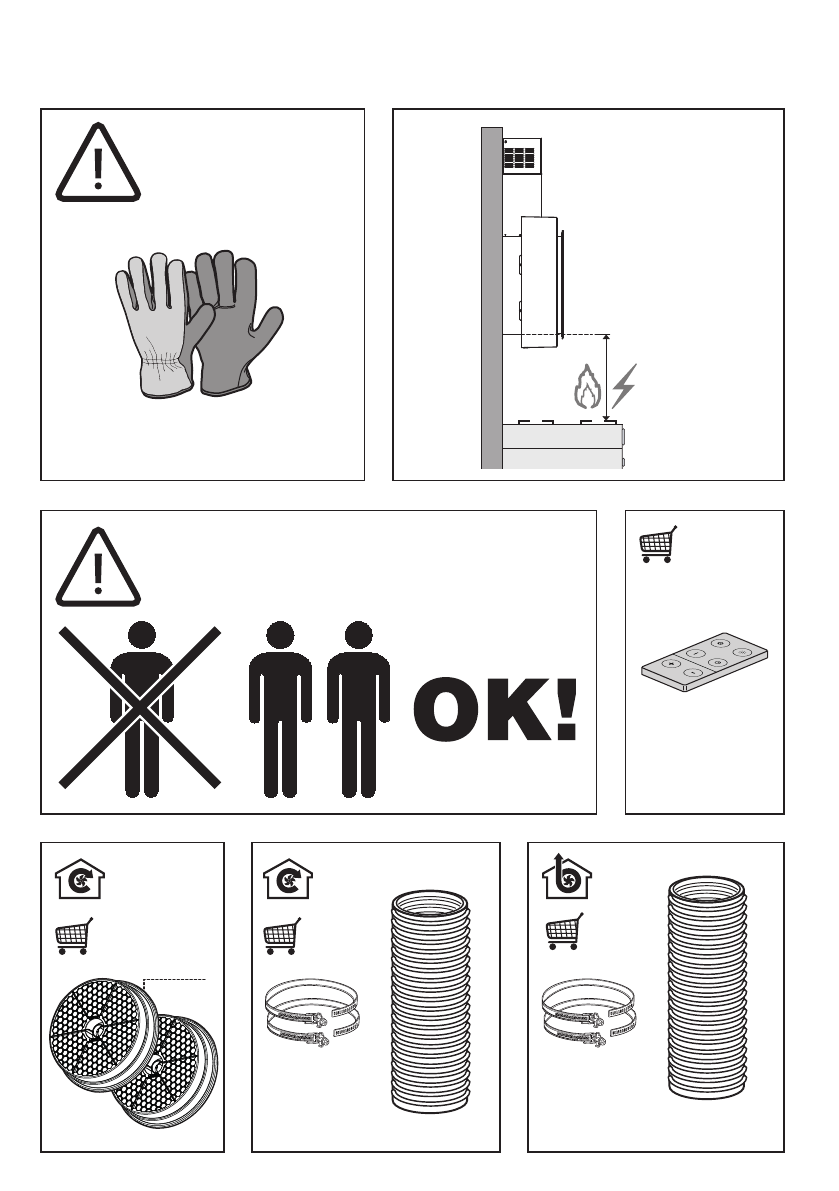 OK!