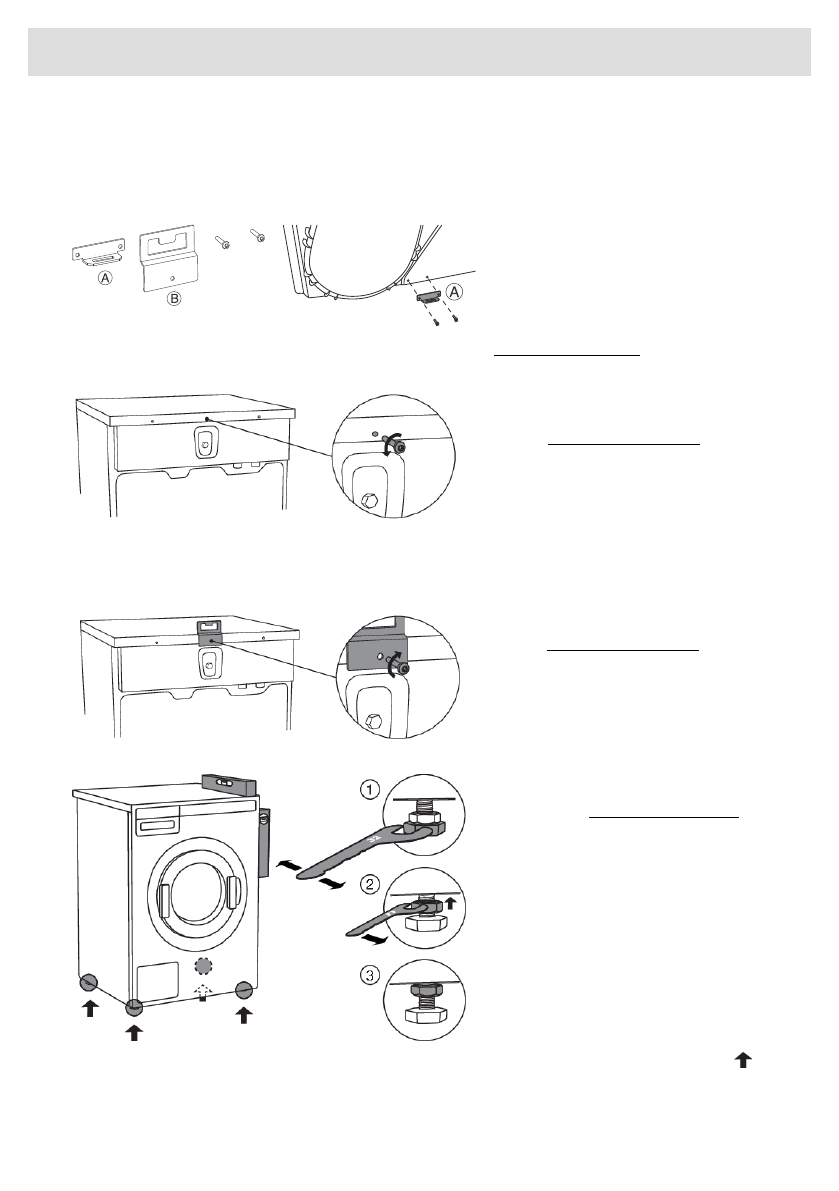 A

B

A

1

2

3