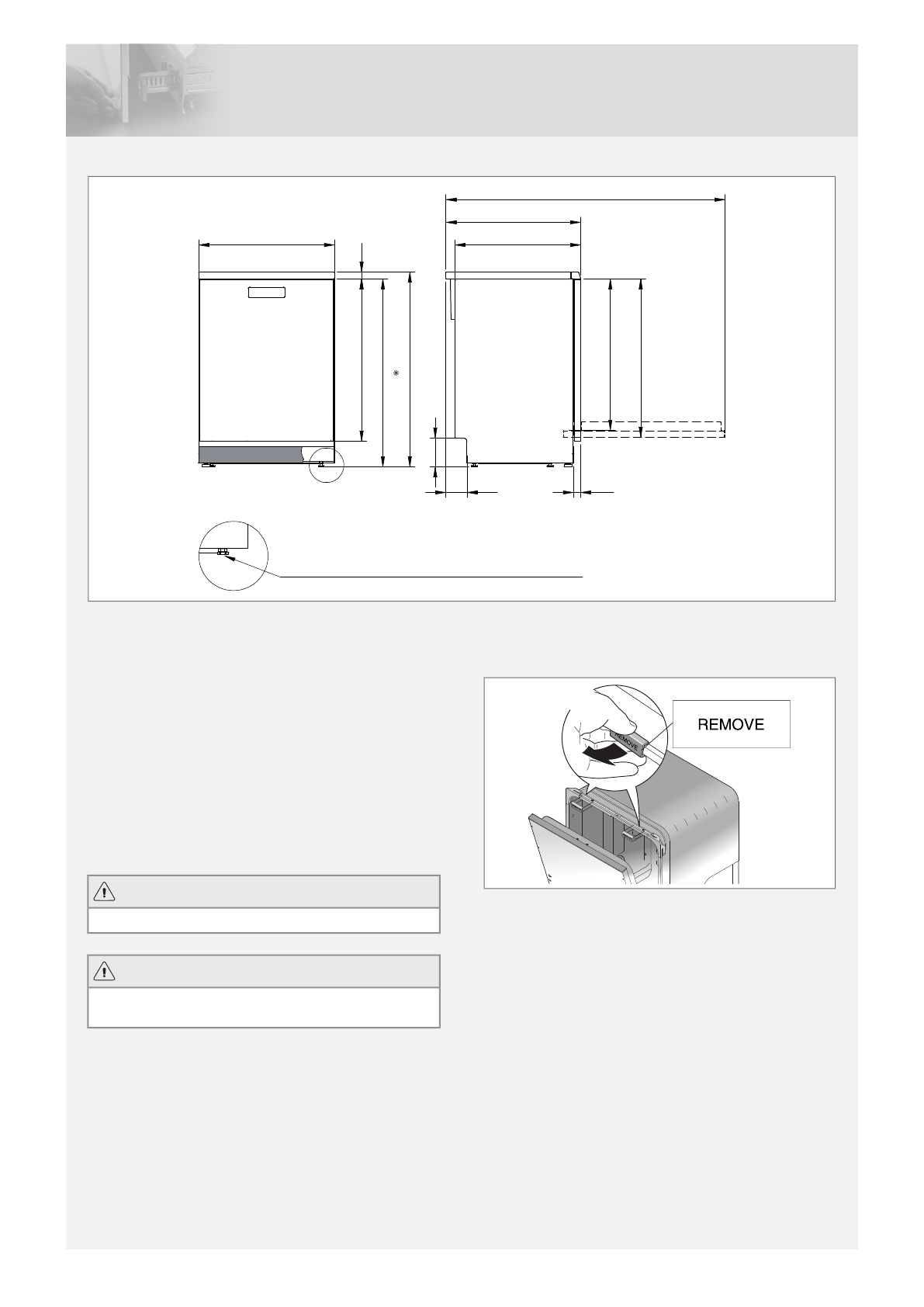 *

REMOVE

REMOVE