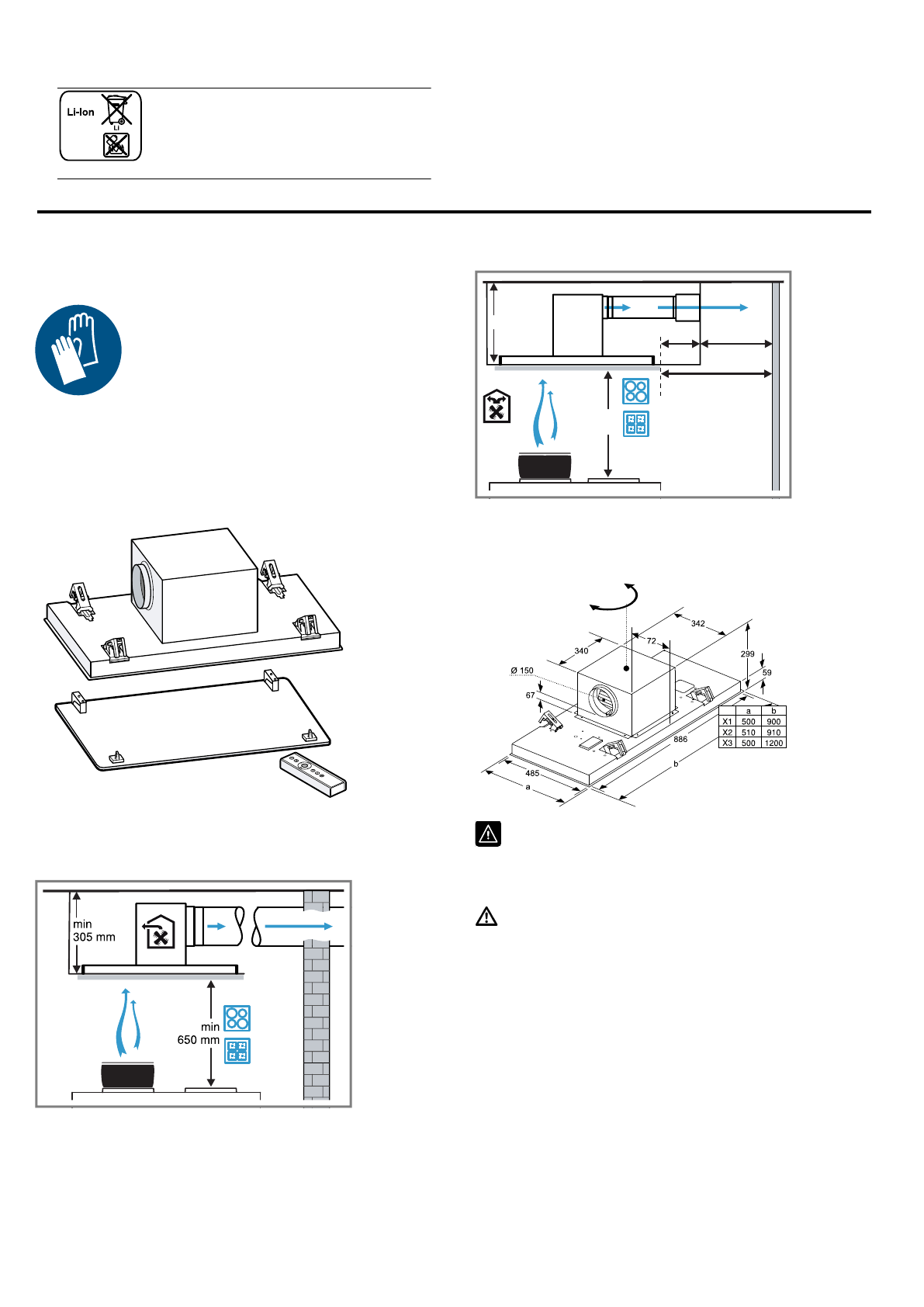 Li-Ion

Li

min
305 mm

min
650 mm

342
72
340
299
59
Ø 150
67
886
485
a
b

|  | a | b |
|---|---|---|
| X1 | 500 | 900 |
| X2 | 510 | 910 |
| X3 | 500 | 1200 |