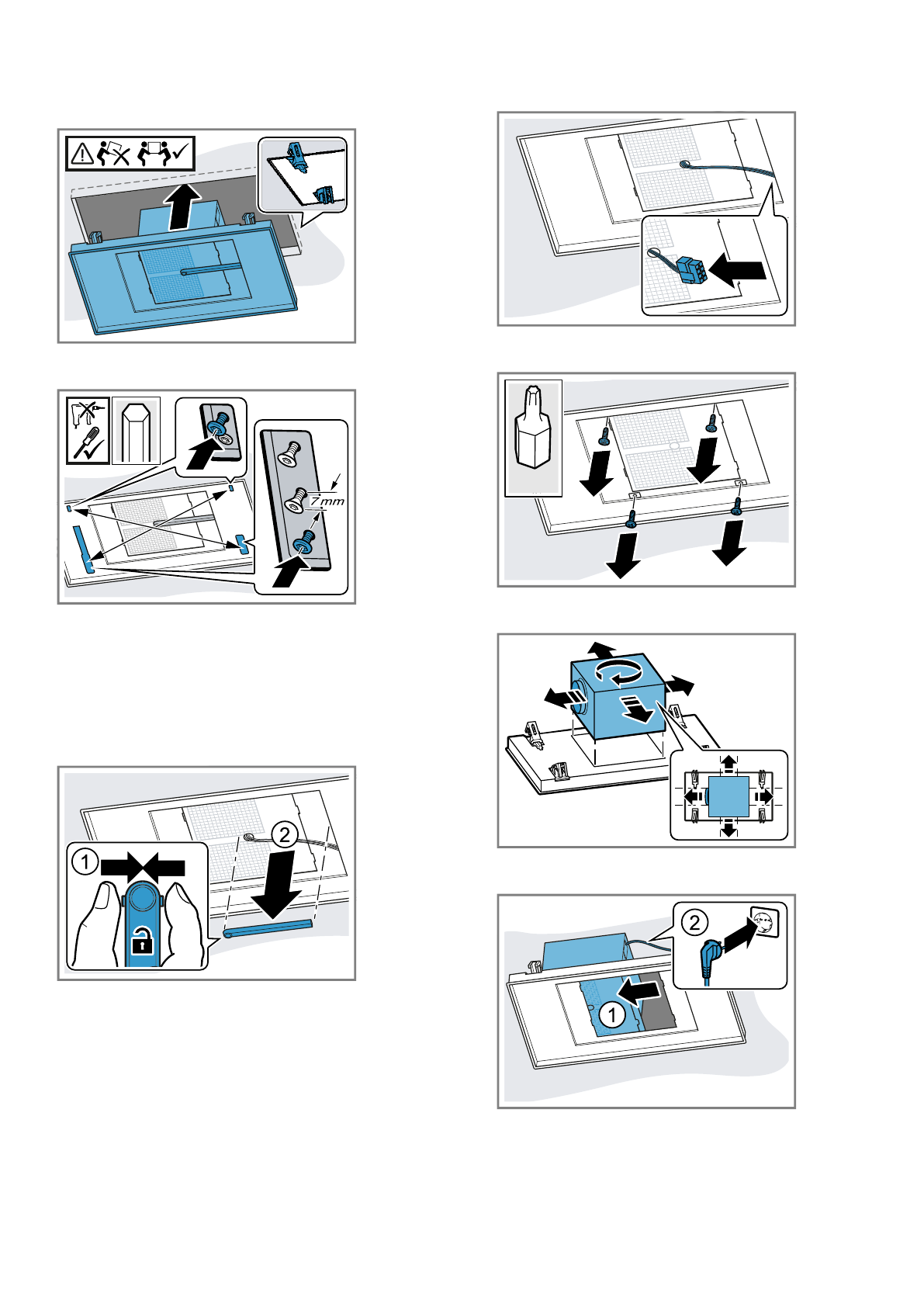 7 mm

1

2

2

1