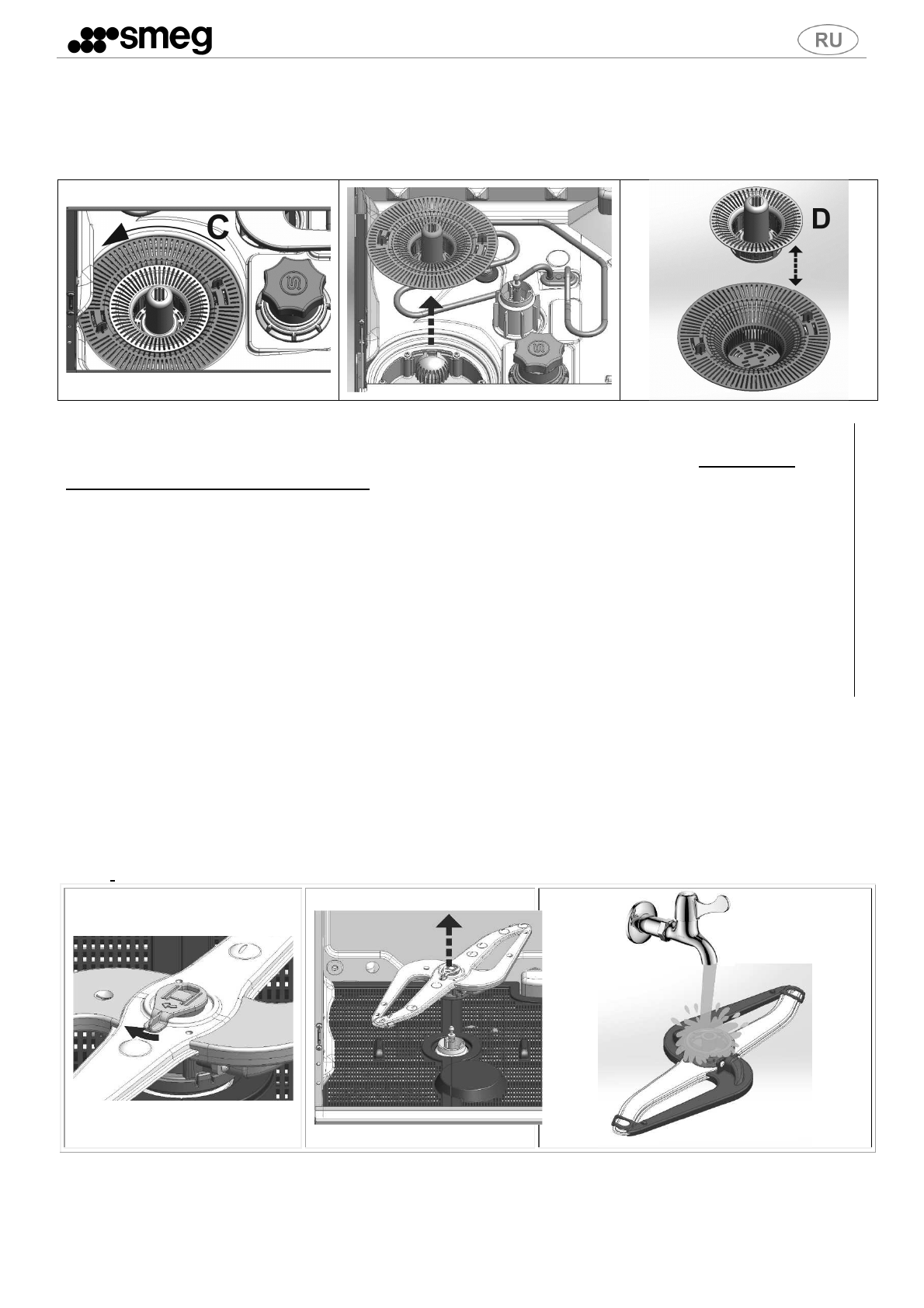 smeg

RU

C

D