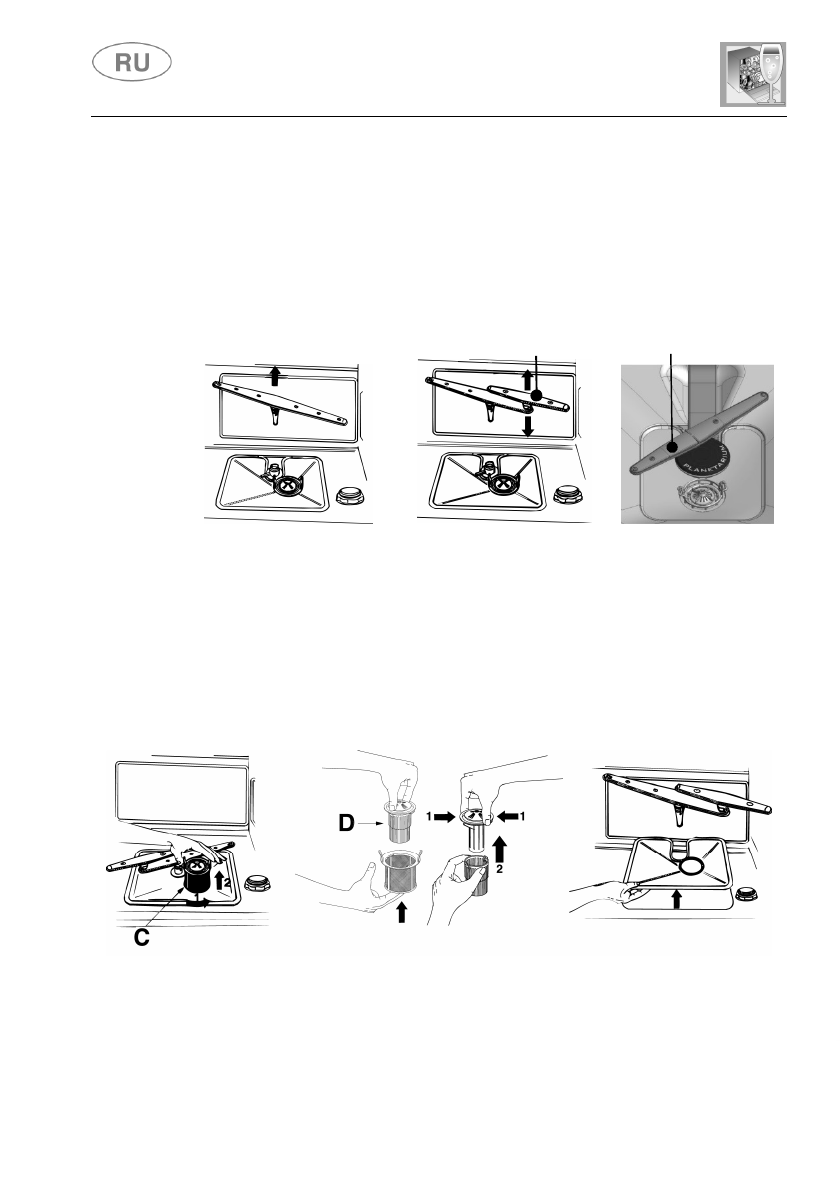 RU

PLANETARIUM

D

1

1

2

2

C