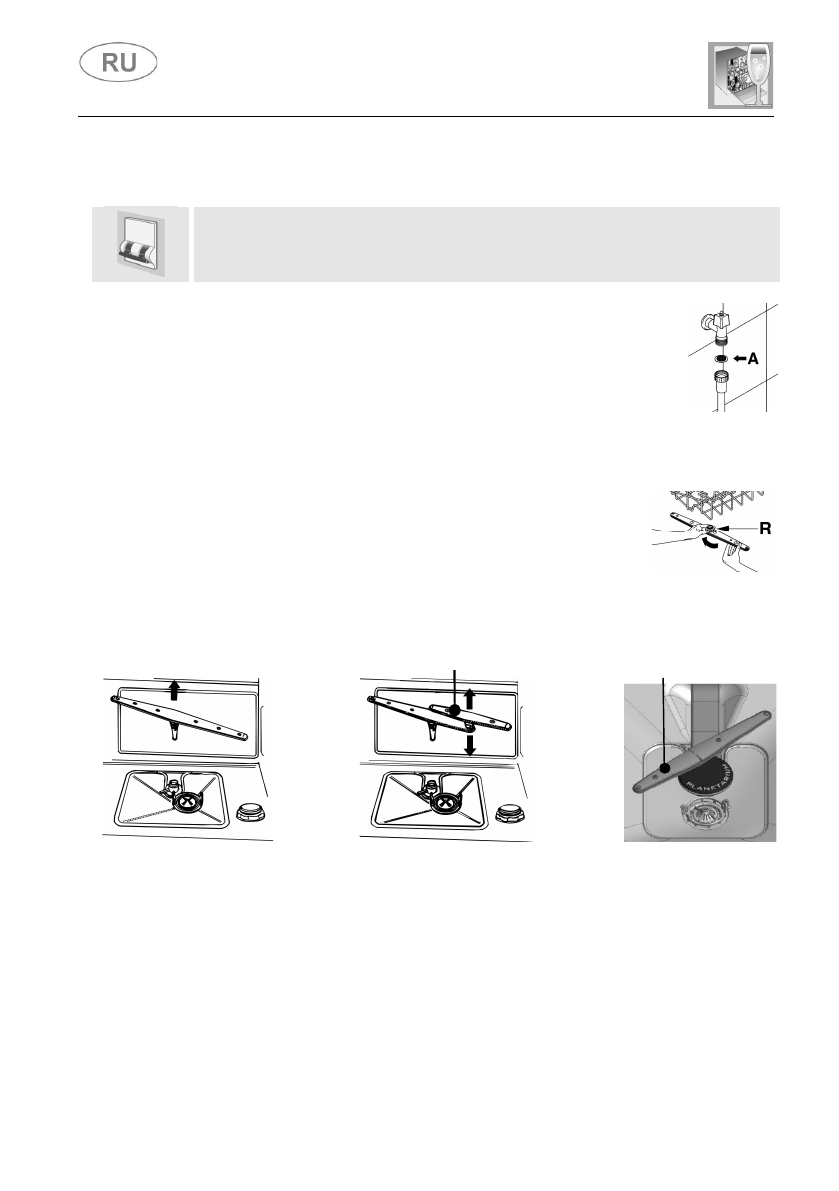 RU

A

R

PLANETARIUM