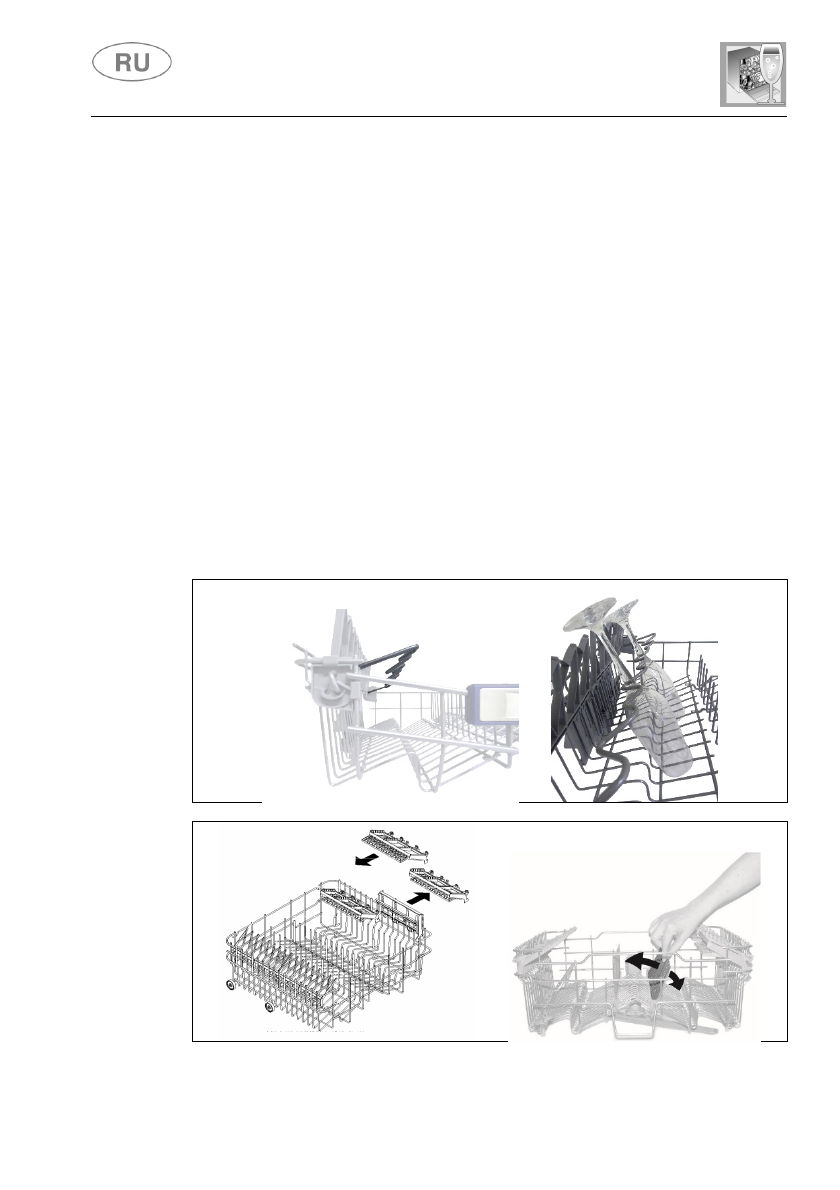 RU