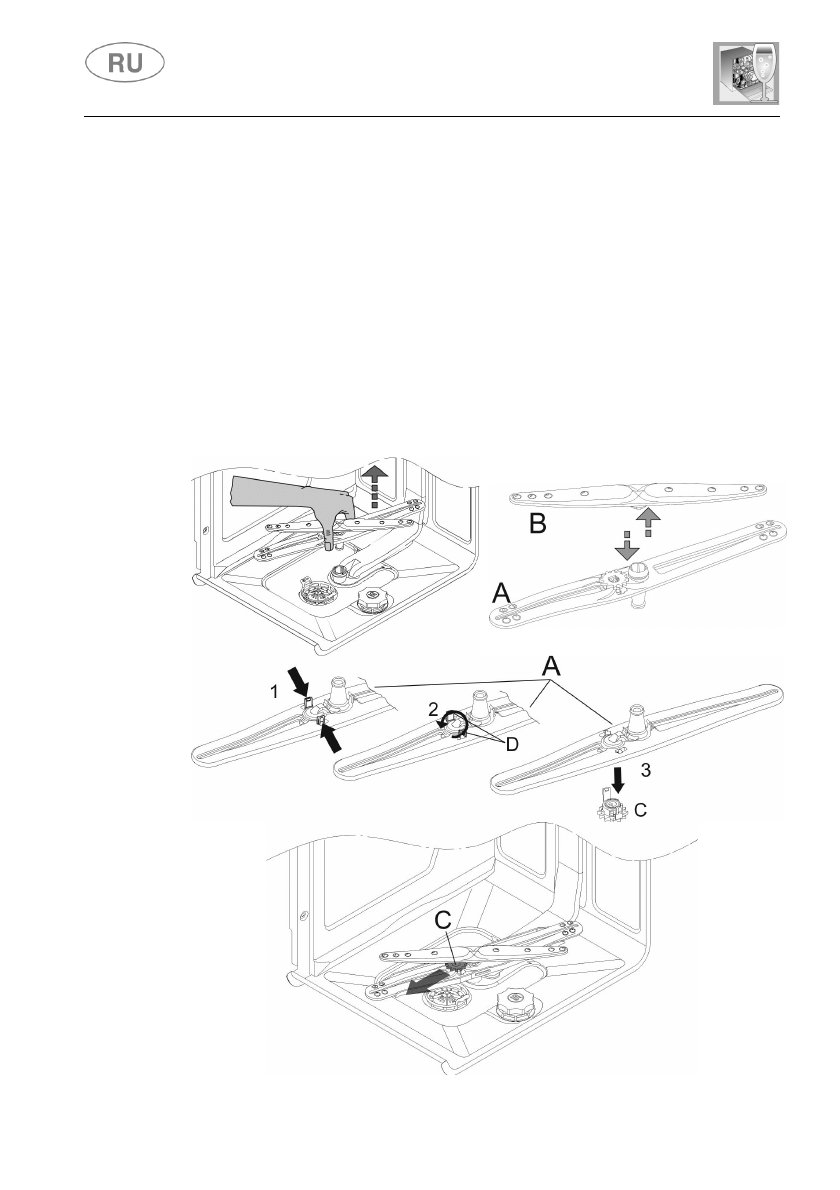 RU

B

A

A

1

2

D

3

C

C