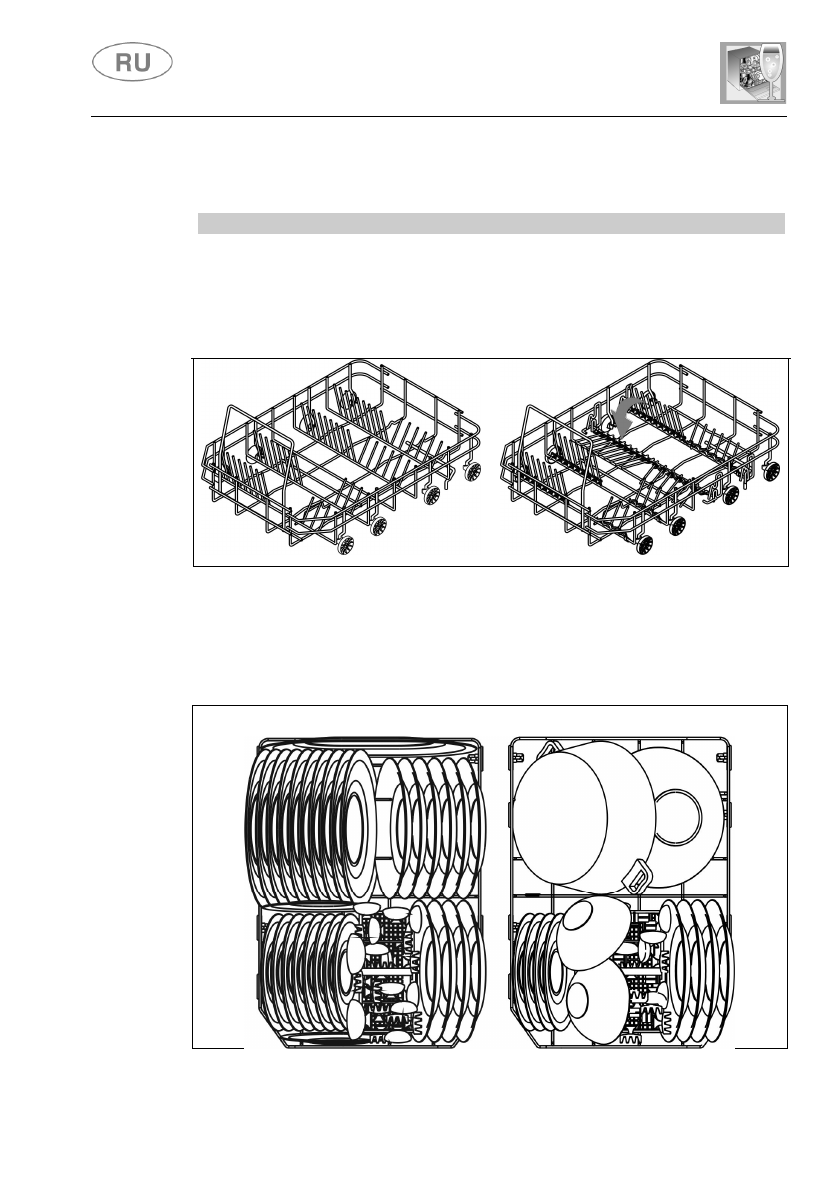 RU