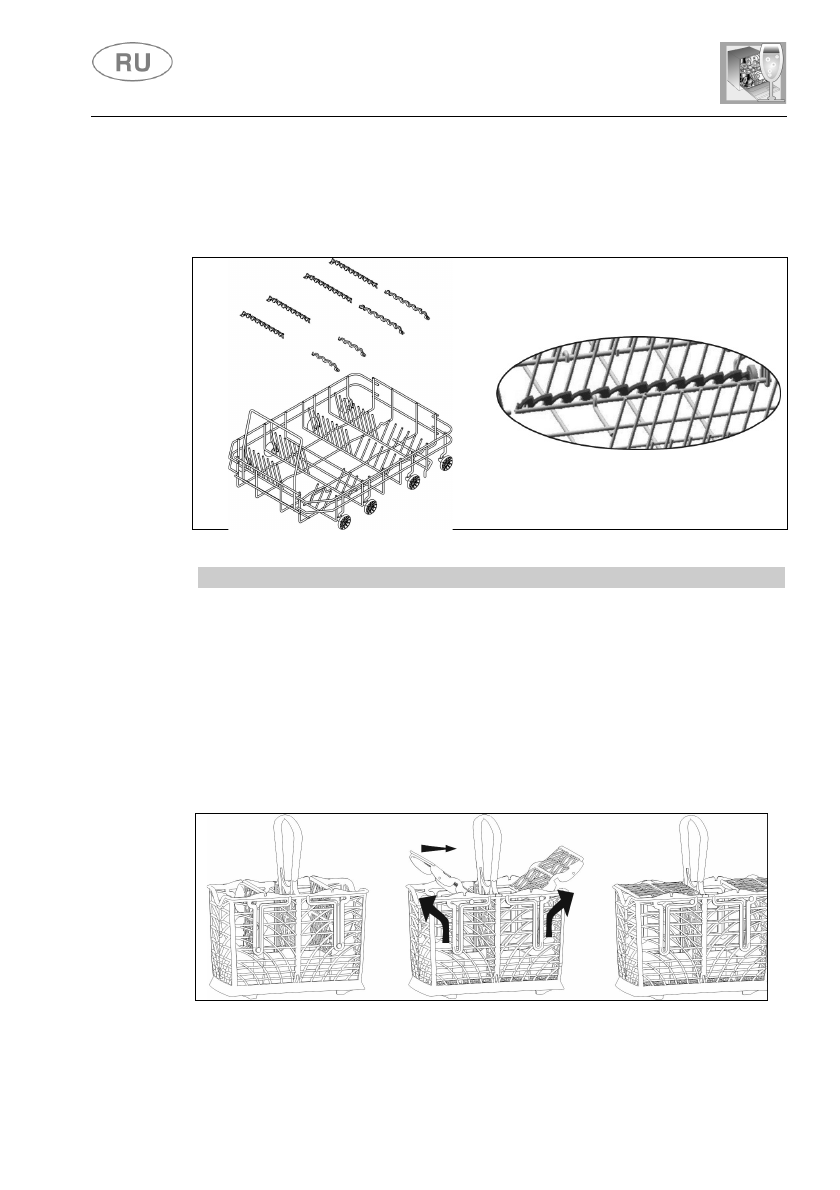 RU