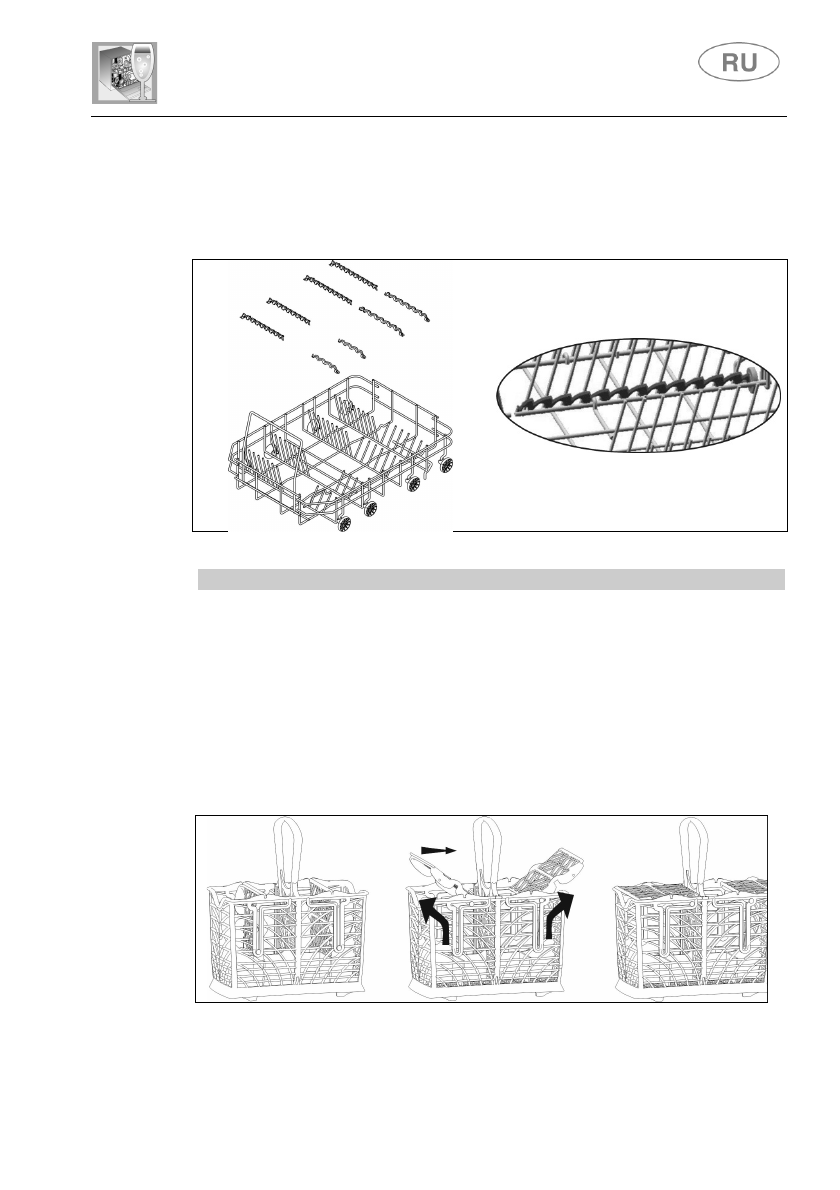 RU