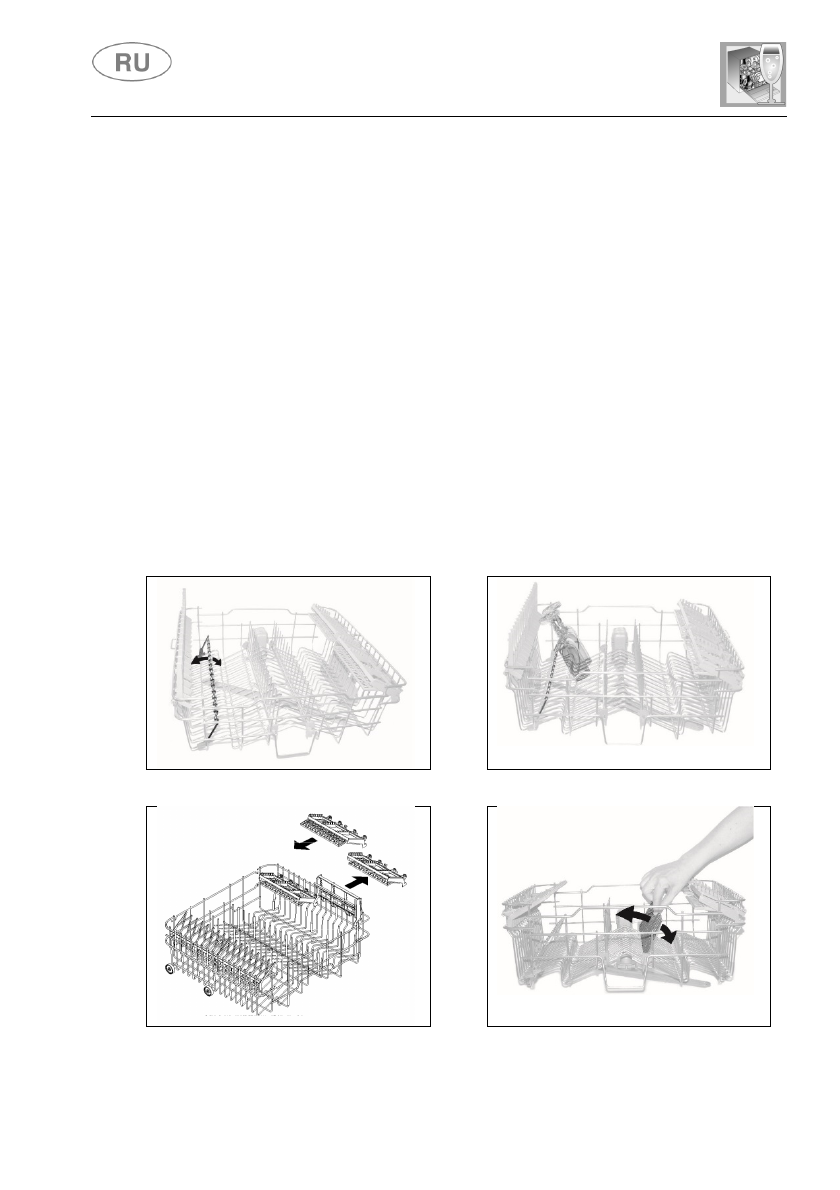 RU