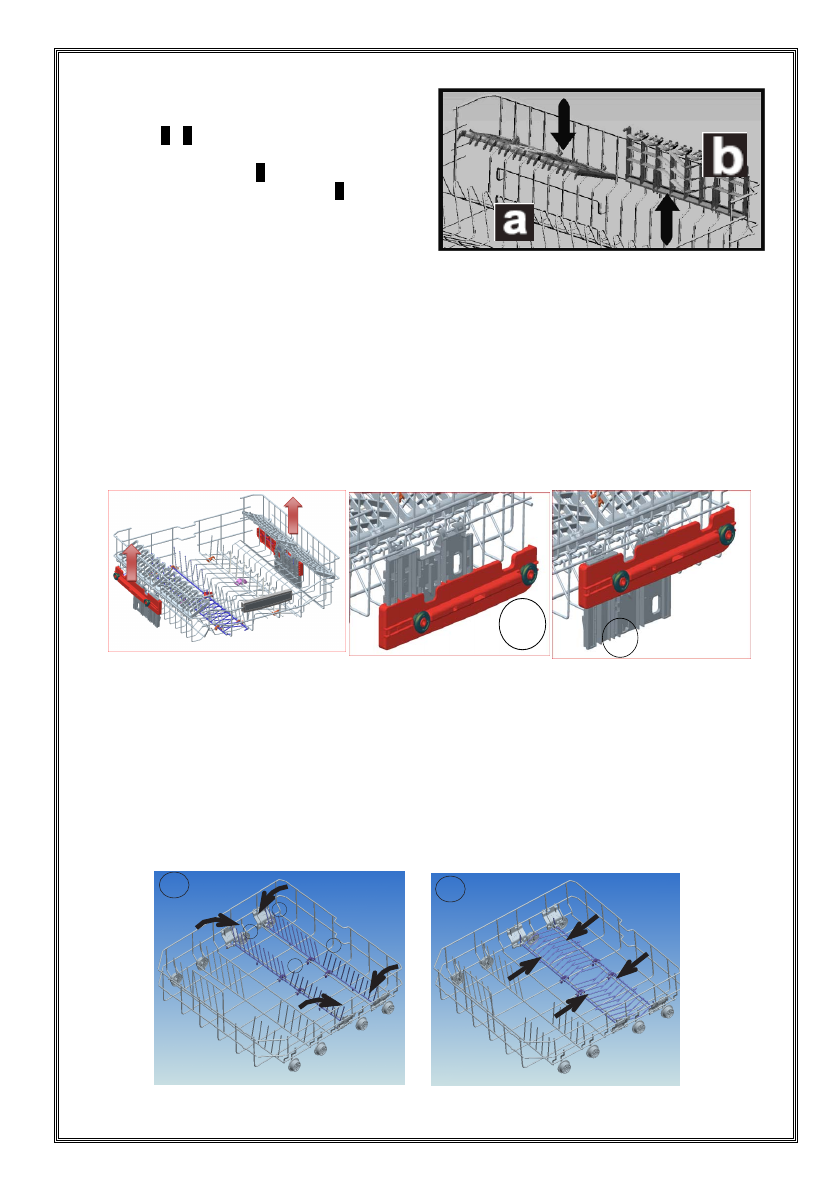 b

a