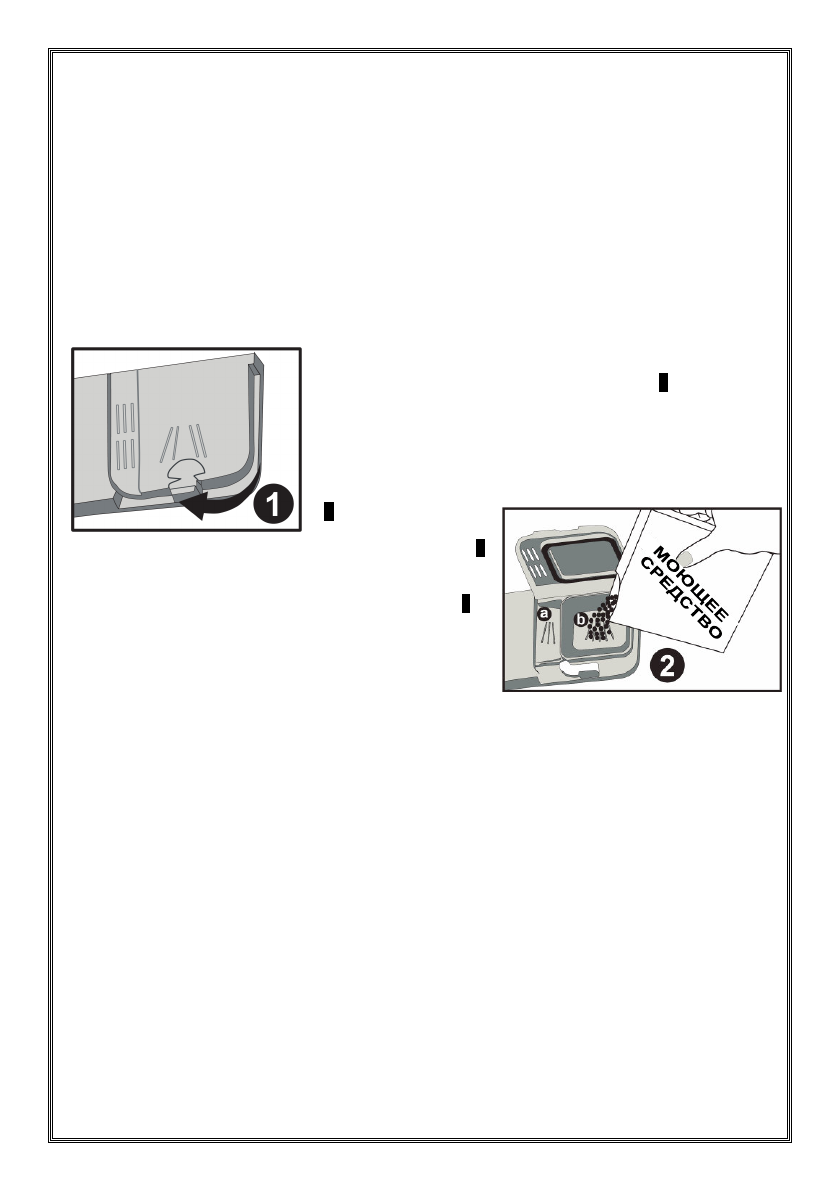 1

МОЮЩЕЕ СРЕДСТВО

a

b

2