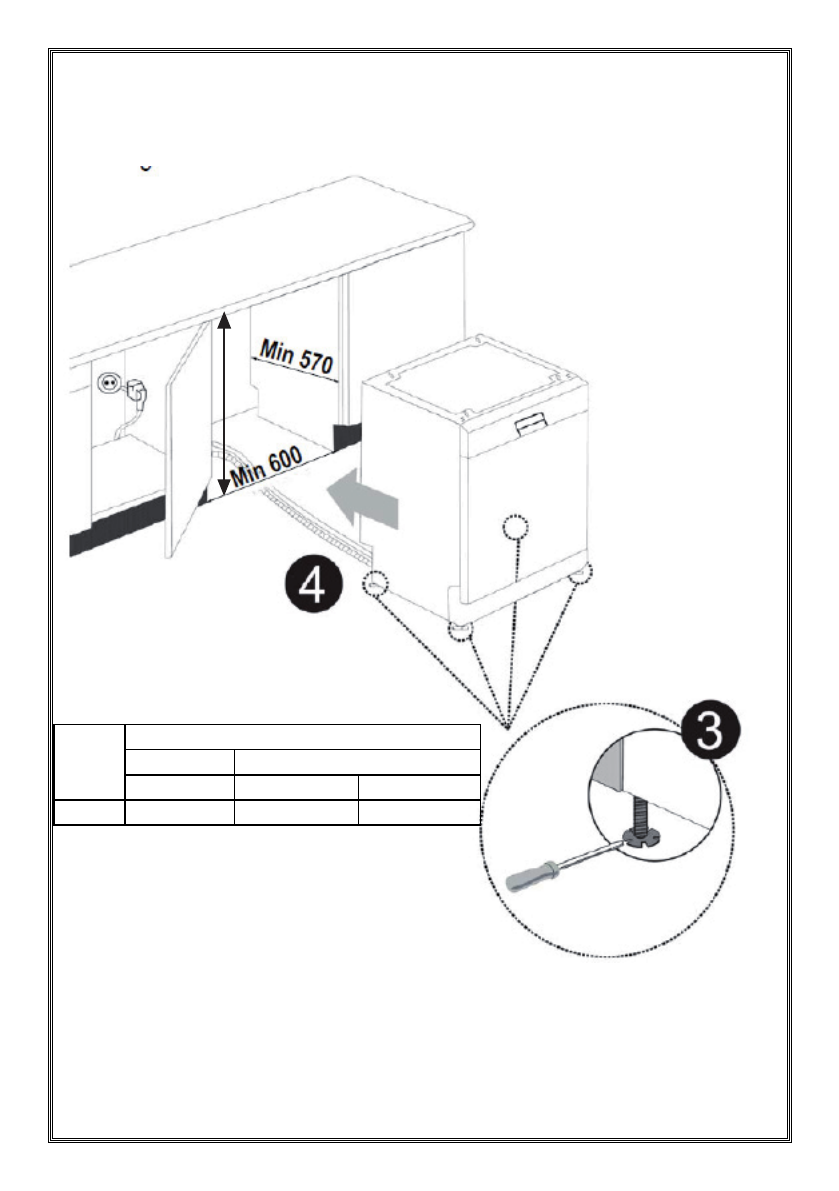 Min 570

Min 600

4

3