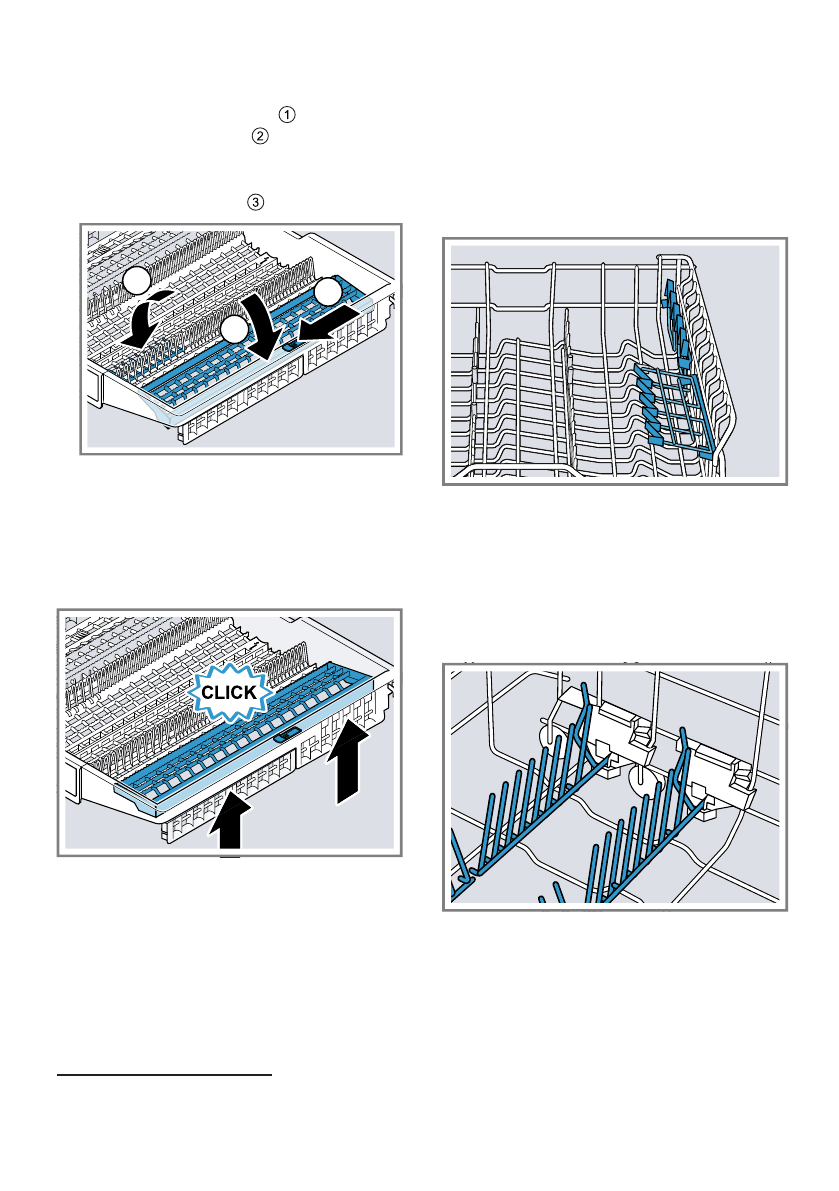 ①
②
③

CLICK