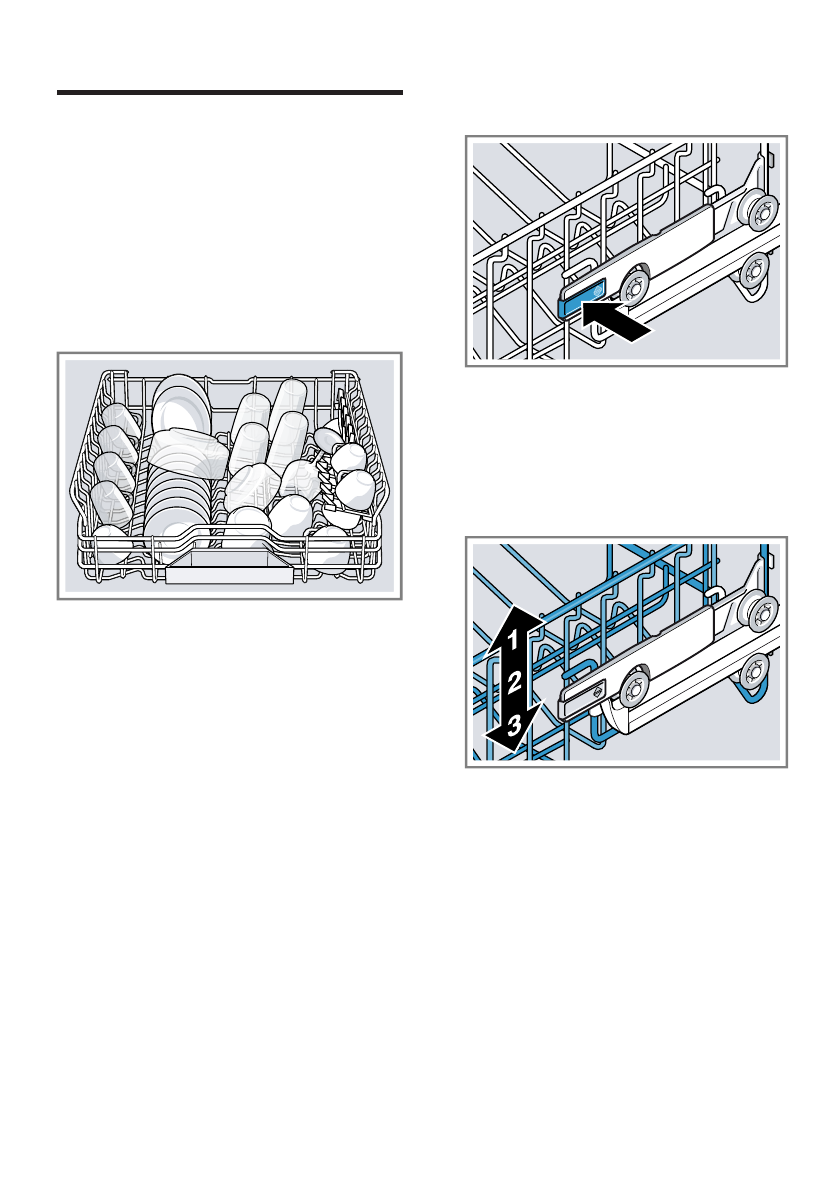 1
2
3