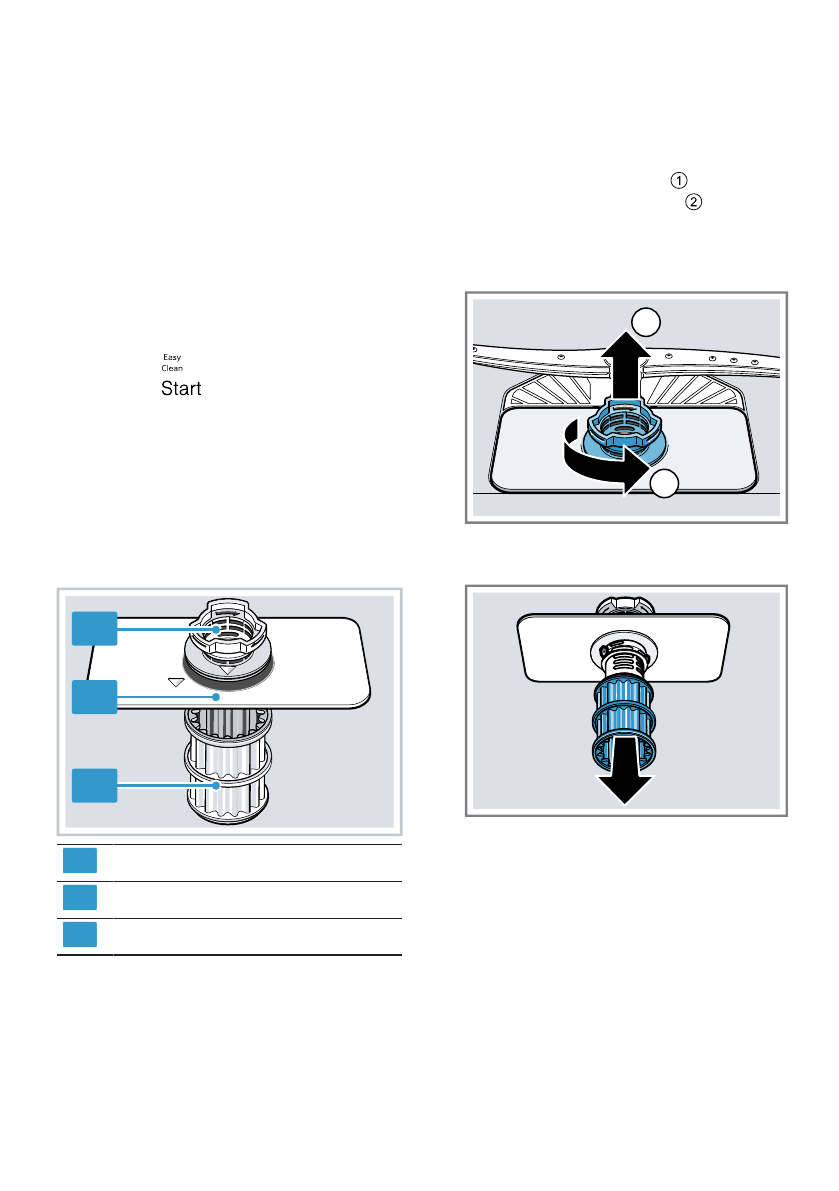 ①
②

Easy
Clean
Start