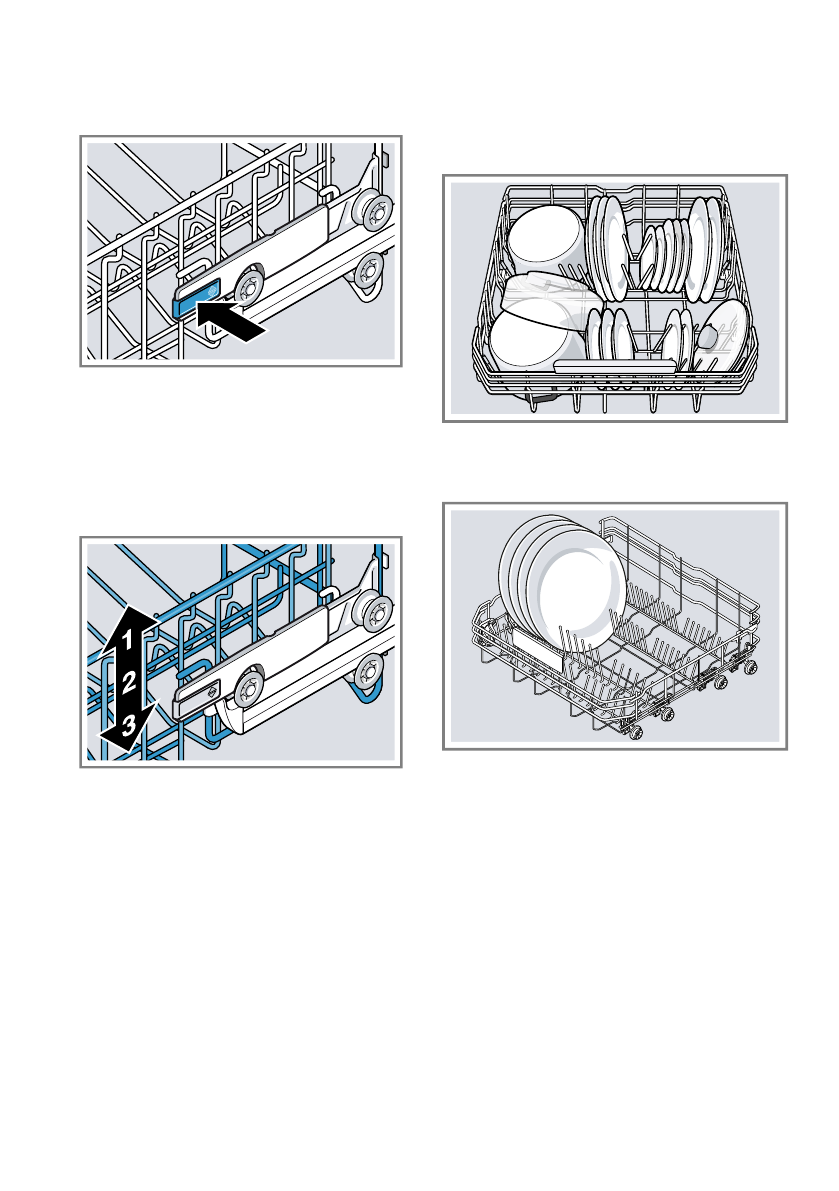 1
2
3