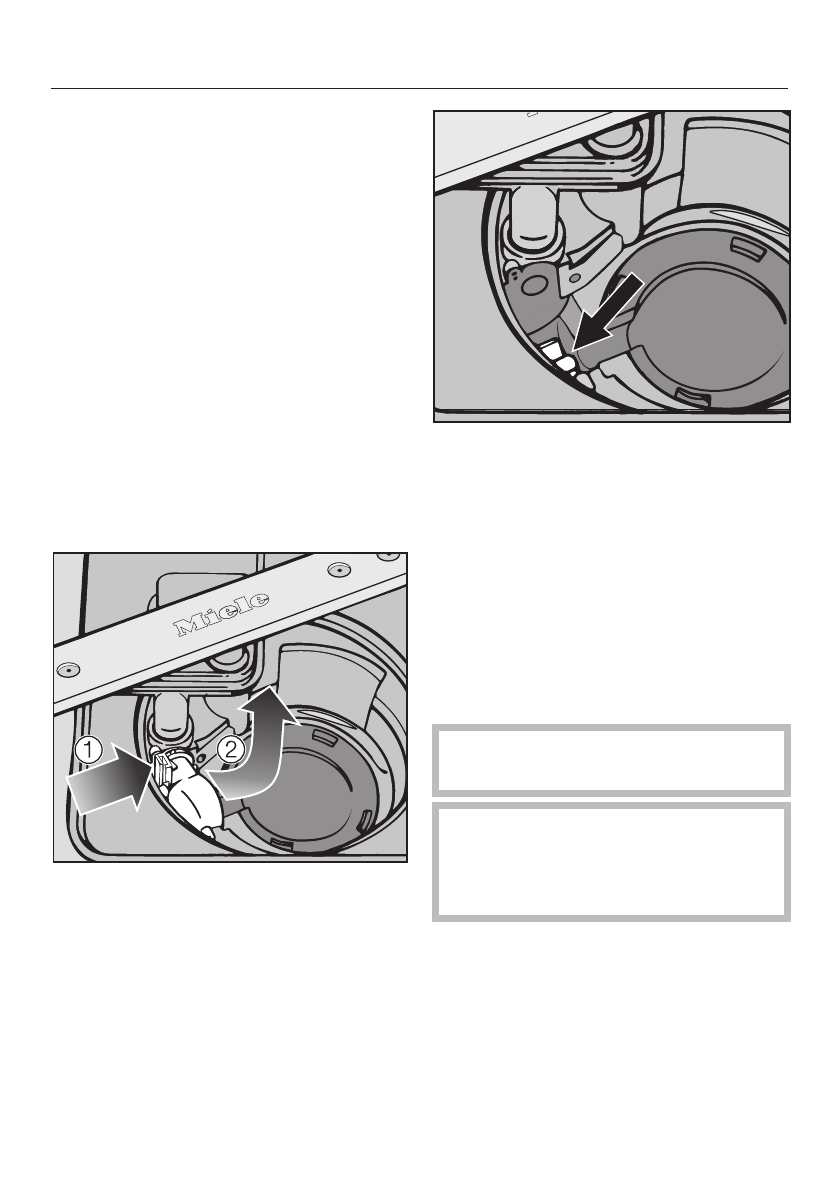 Miele

1

2