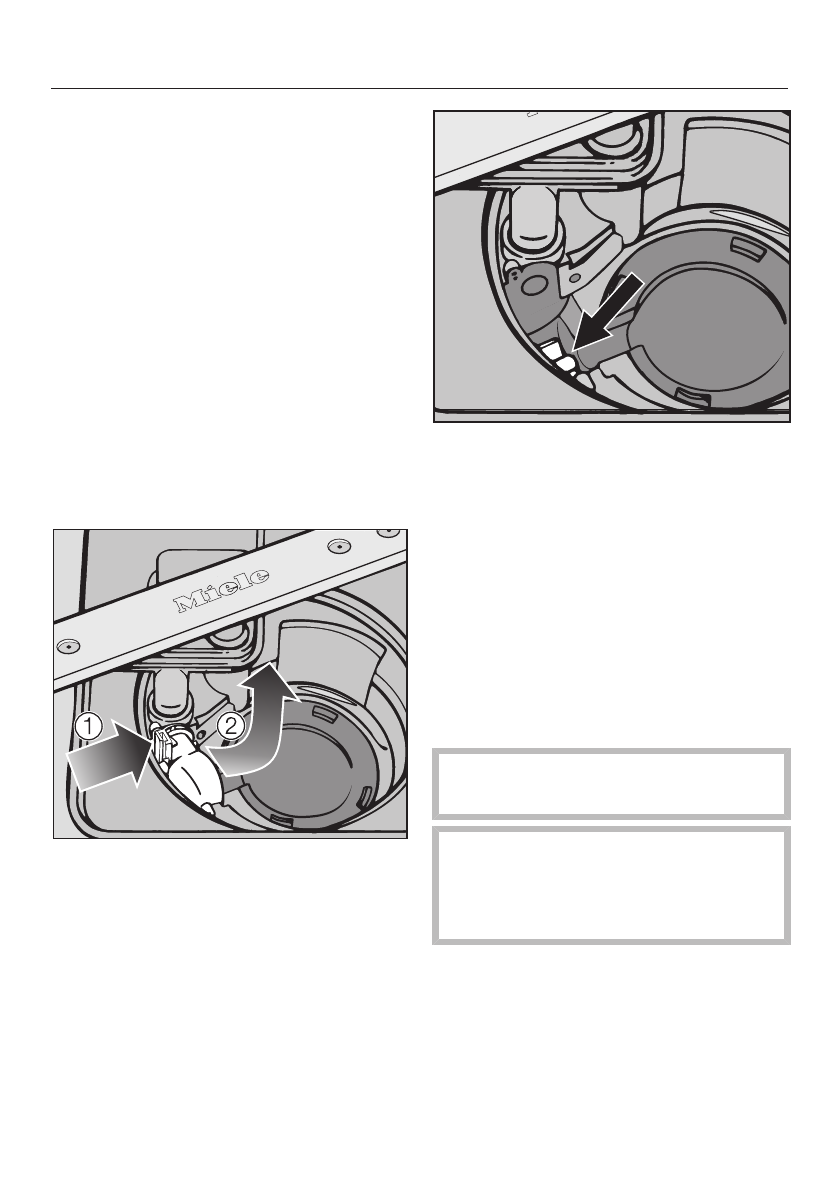 Miele

1

2