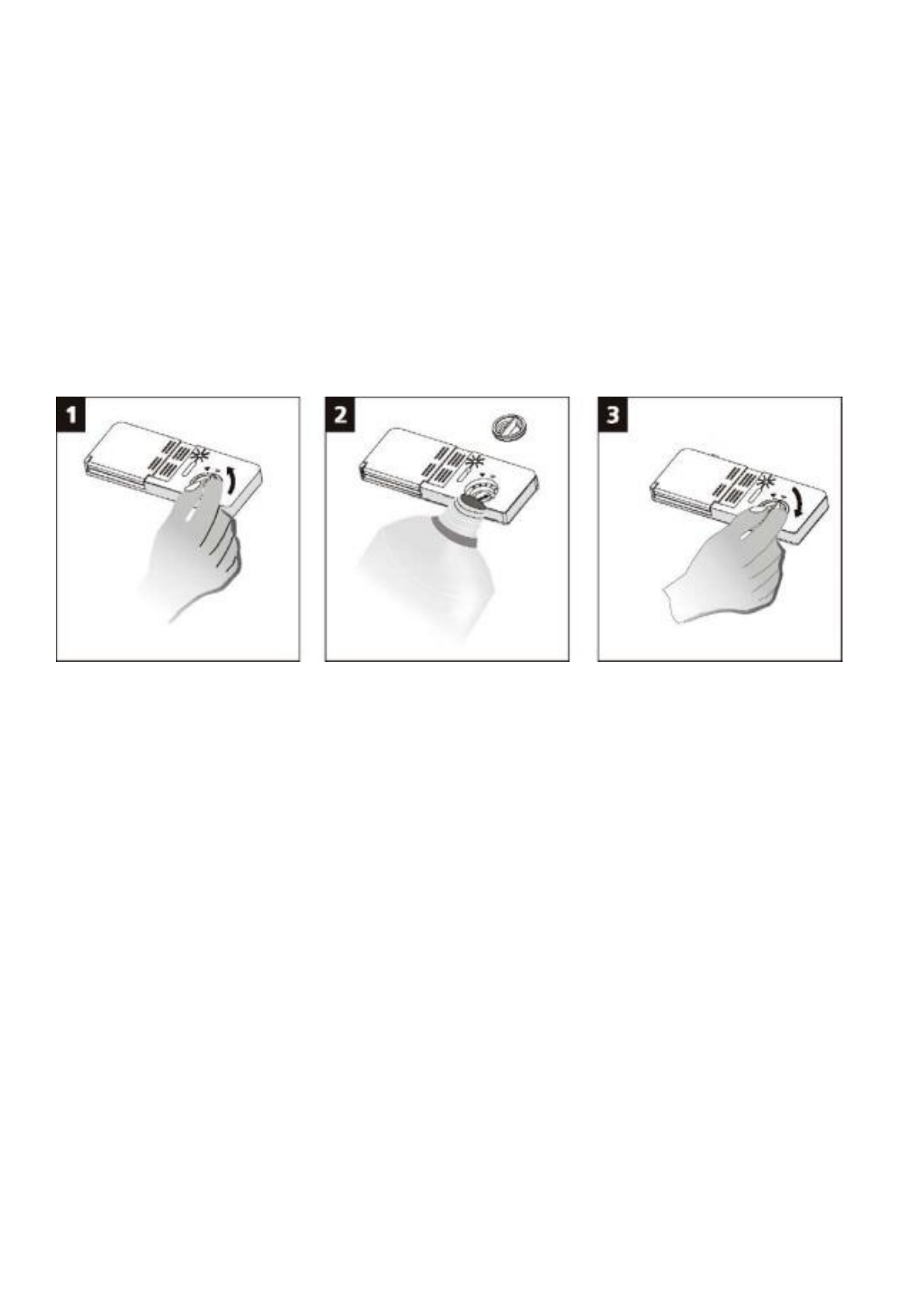 1

2

3