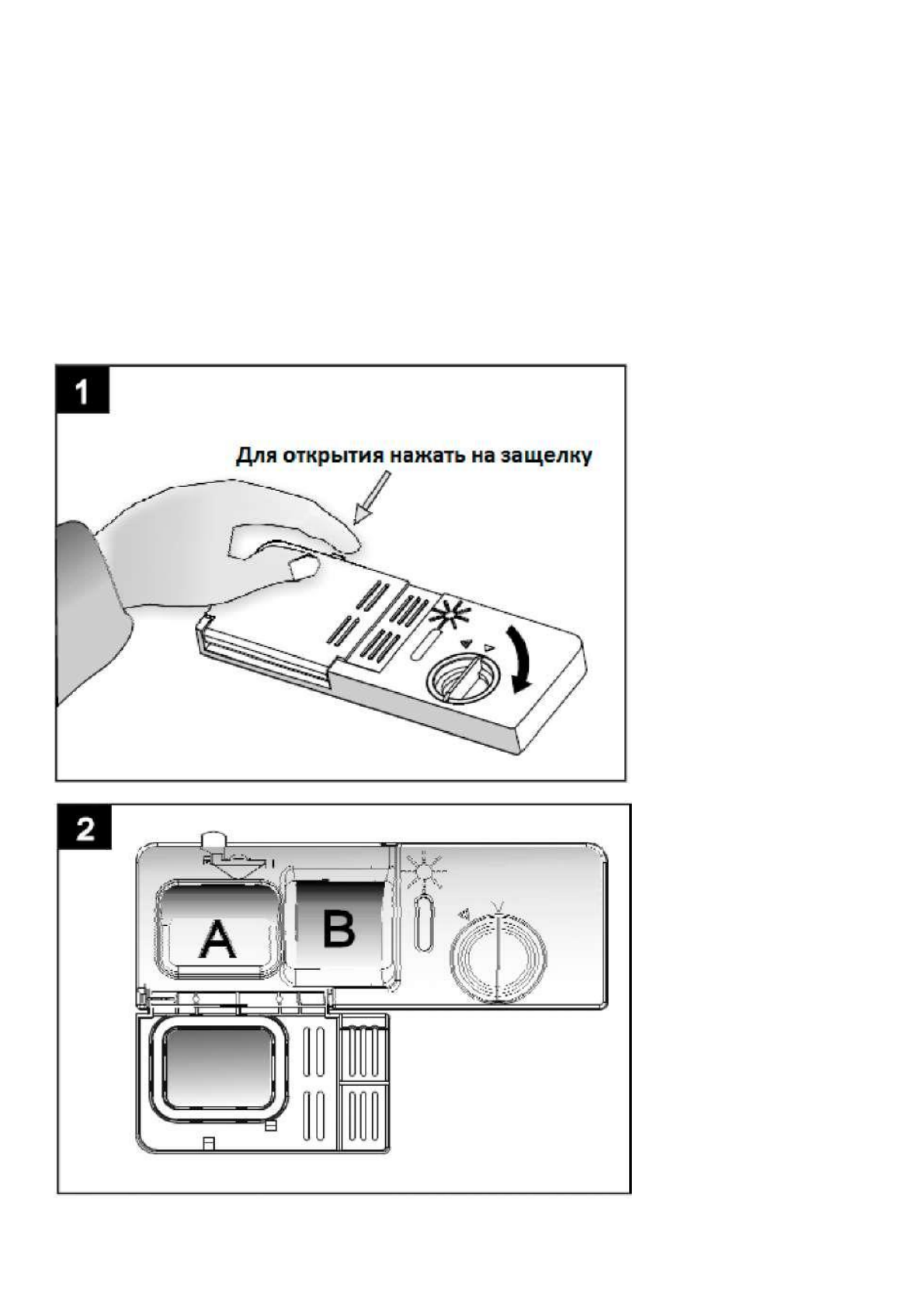 1

Для открытия нажать на защелку

2

A

B