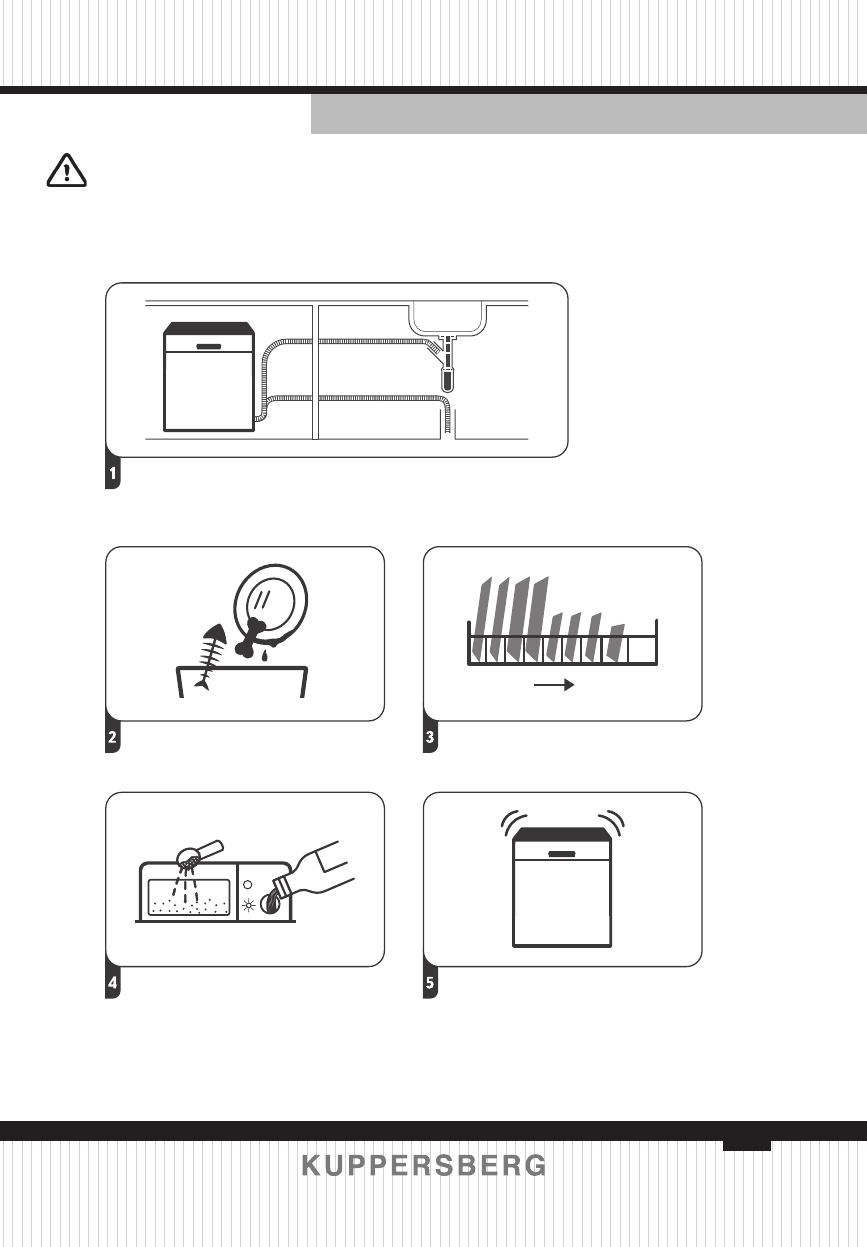 1

2

3

4

5

KUPPERSBERG