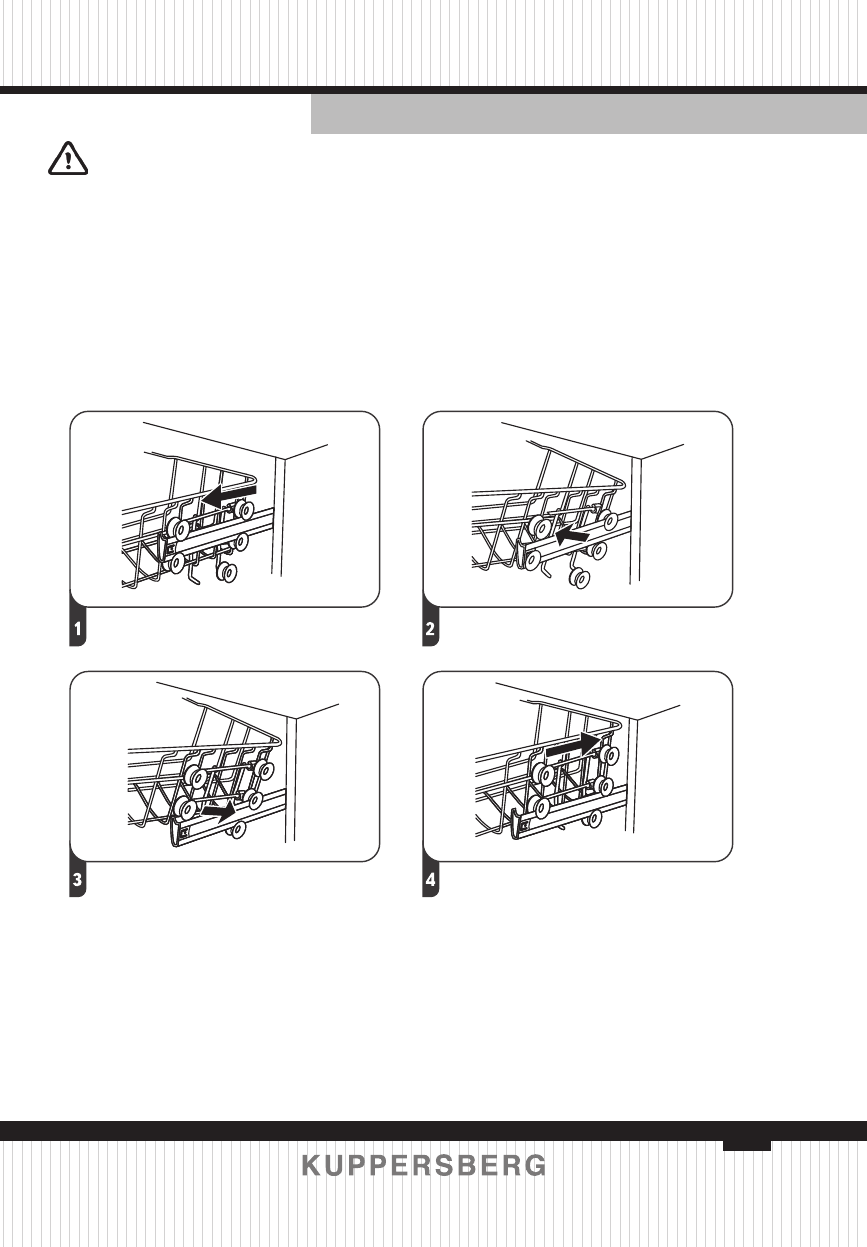 1

2

3

4

KUPPERSBERG