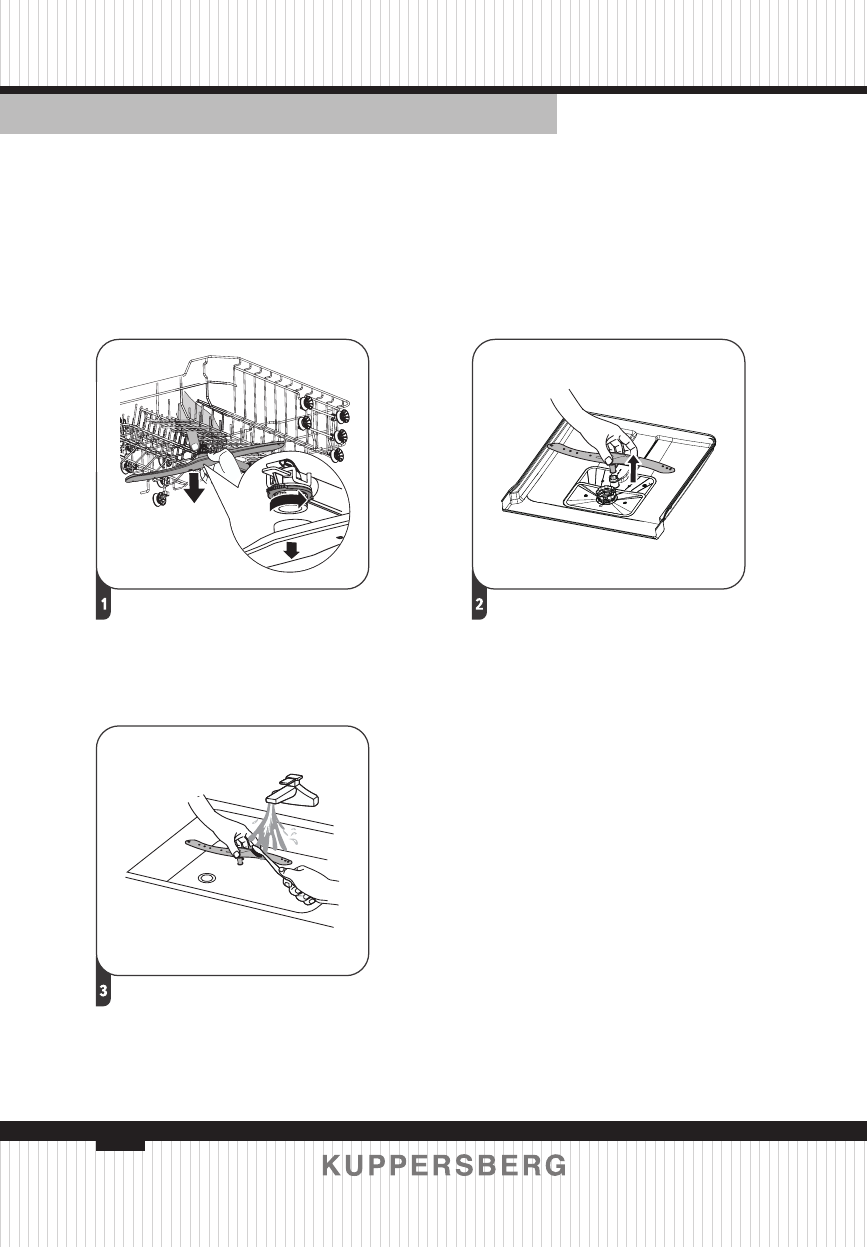 1

2

3

KUPPERSBERG