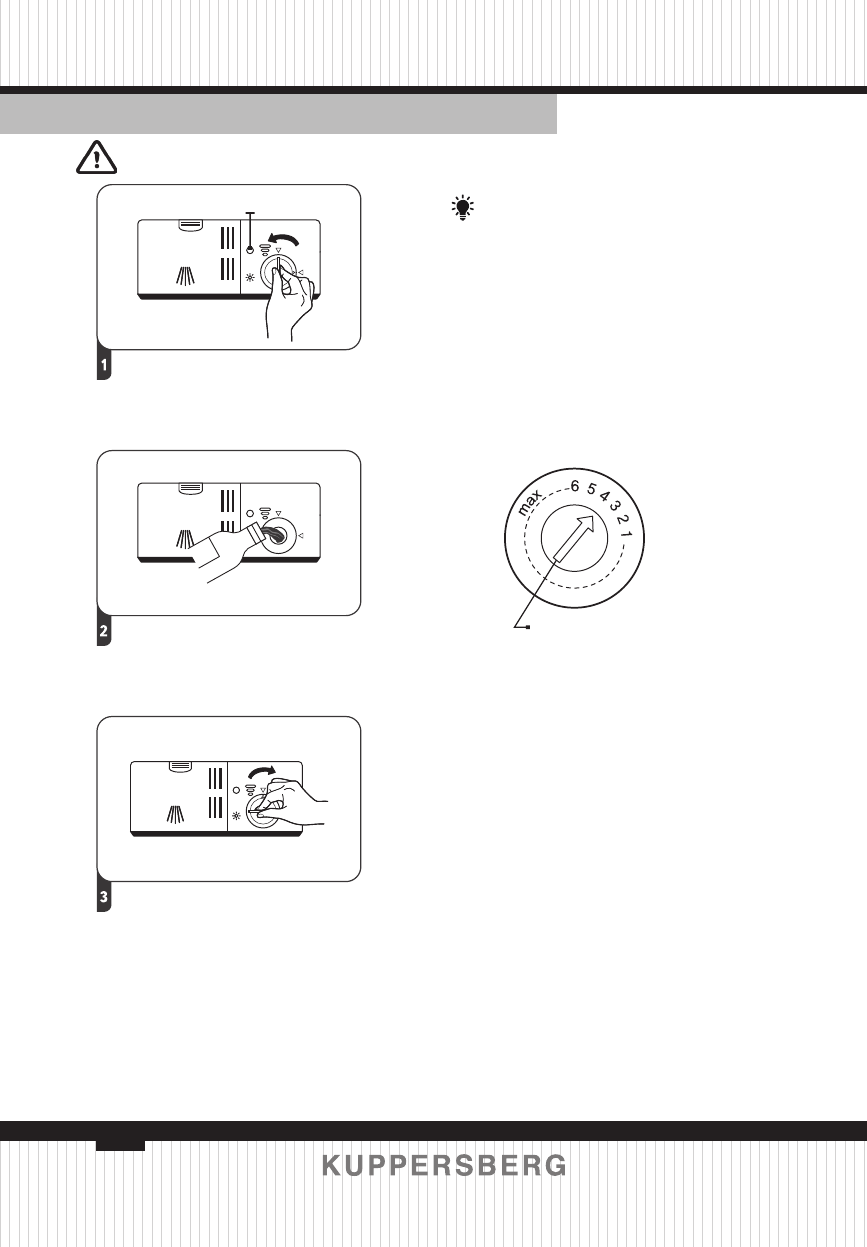 1

2

max 6 5 4 3 2 1

3

KUPPERSBERG